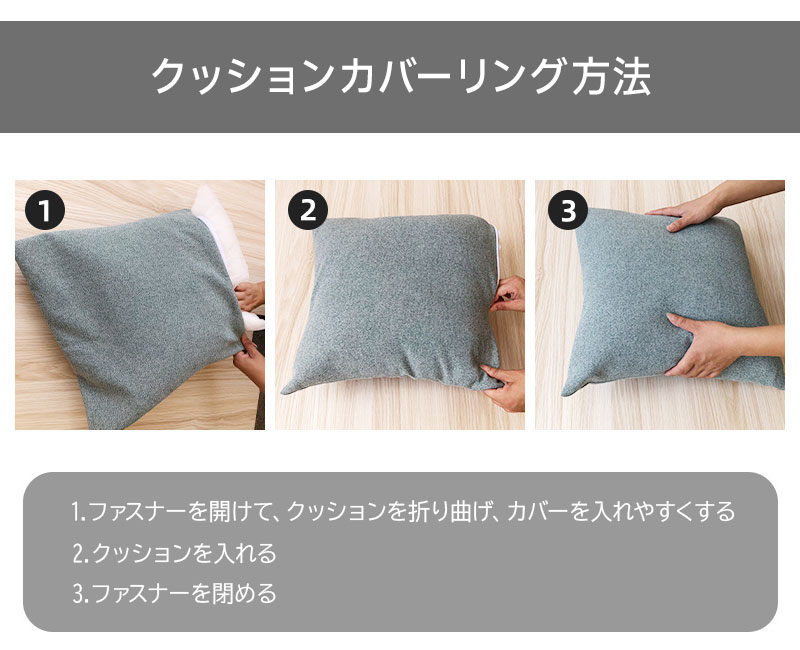 クッションカバーリング方法

1

2

3

1.ファスナーを開けて、クッションを折り曲げ、カバーを入れやすくする
2.クッションを入れる
3.ファスナーを閉める