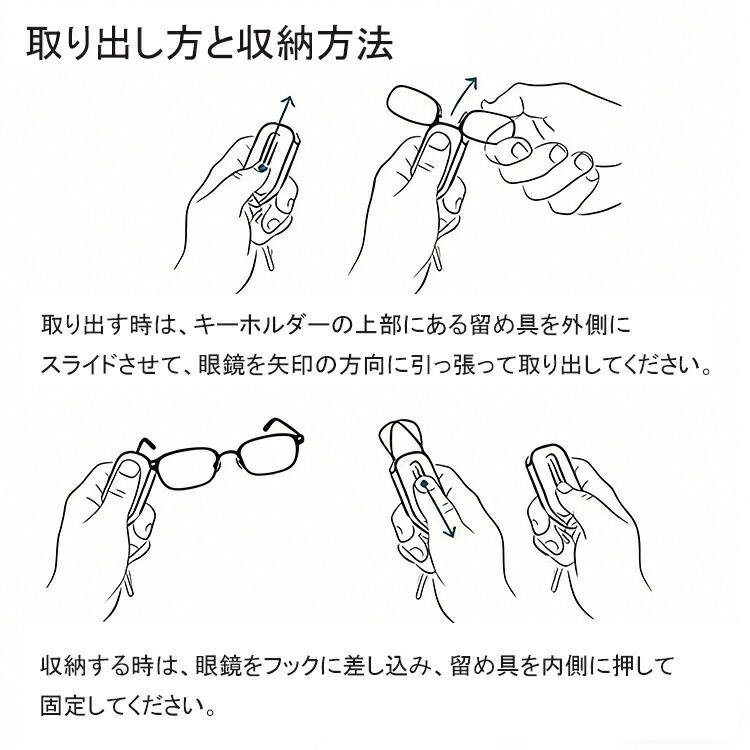 取り出し方と収納方法

取り出す時は、キーホルダーの上部にある留め具を外側にスライドさせて、眼鏡を矢印の方向に引っ張って取り出してください。

収納する時は、眼鏡をフックに差し込み、留め具を内側に押して固定してください。