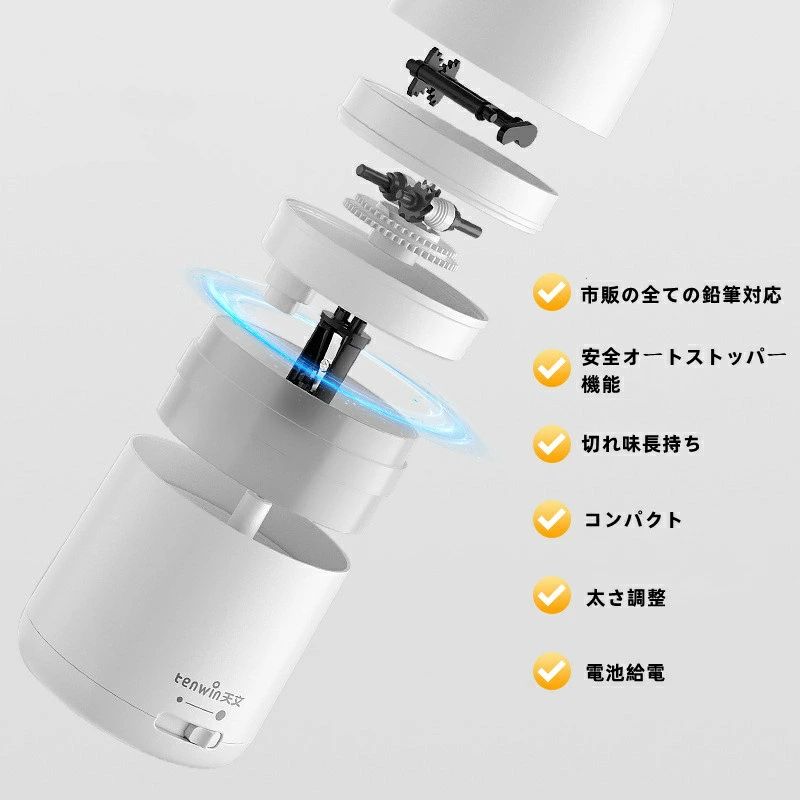 市販の全ての鉛筆対応

安全オートストッパー機能

切れ味長持ち

コンパクト

太さ調整

電池給電

tenwin天文