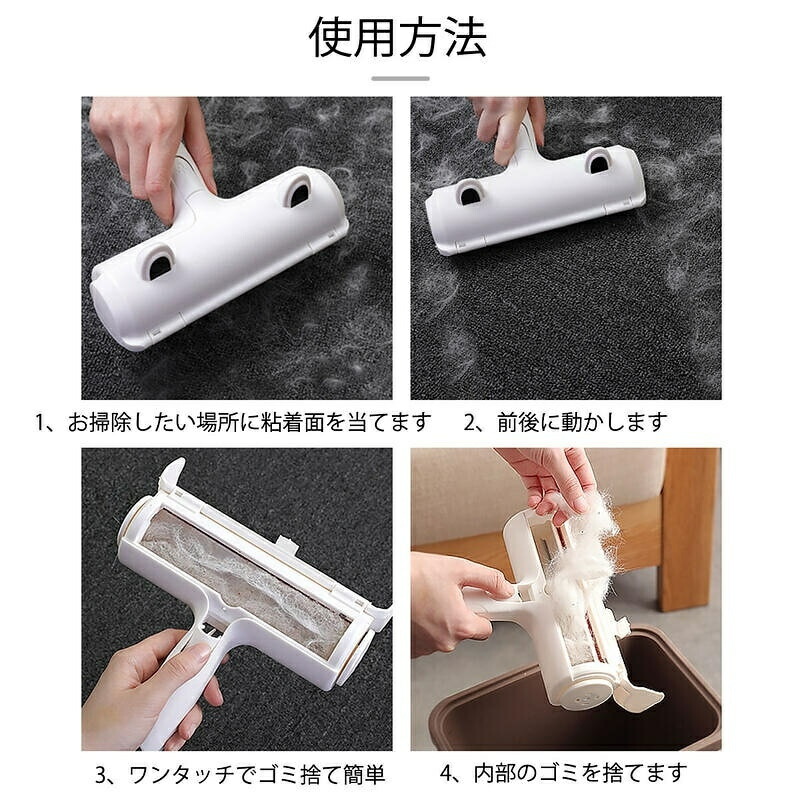 使用方法

1、お掃除したい場所に粘着面を当てます

2、前後に動かします

3、ワンタッチでゴミ捨て簡単

4、内部のゴミを捨てます