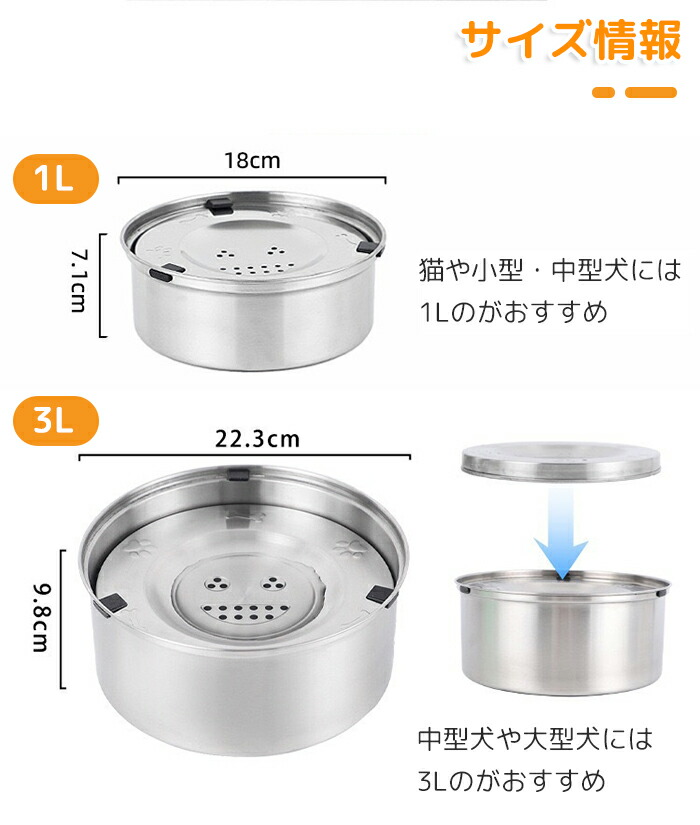 サイズ情報

1L

18cm

7.1cm

猫や小型・中型犬には
1Lのがおすすめ

3L

22.3cm

9.8cm

中型犬や大型犬には
3Lのがおすすめ