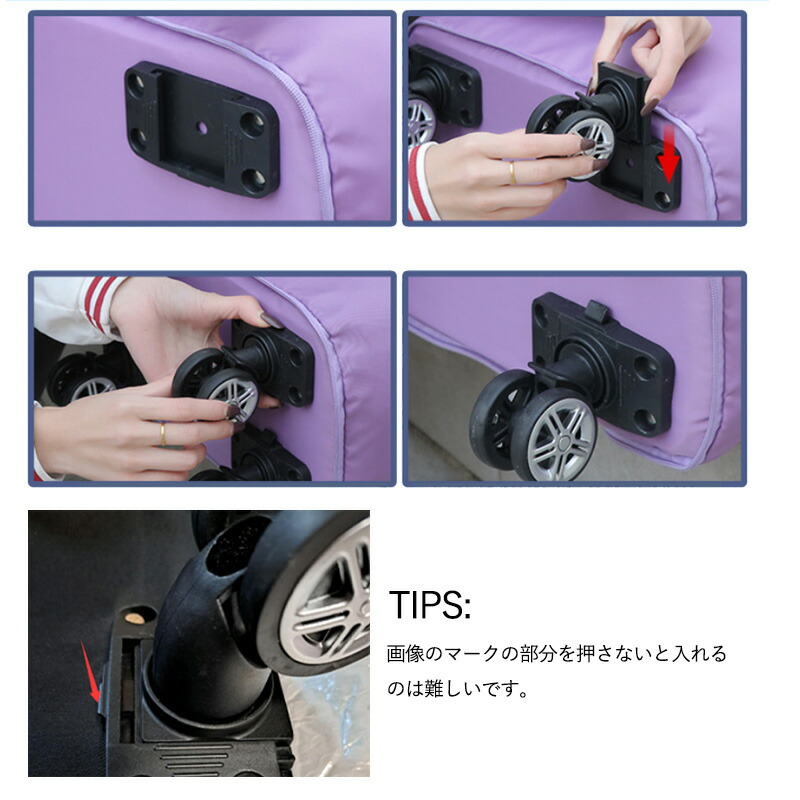 TIPS:

画像のマークの部分を押さないと入れるのは難しいです。