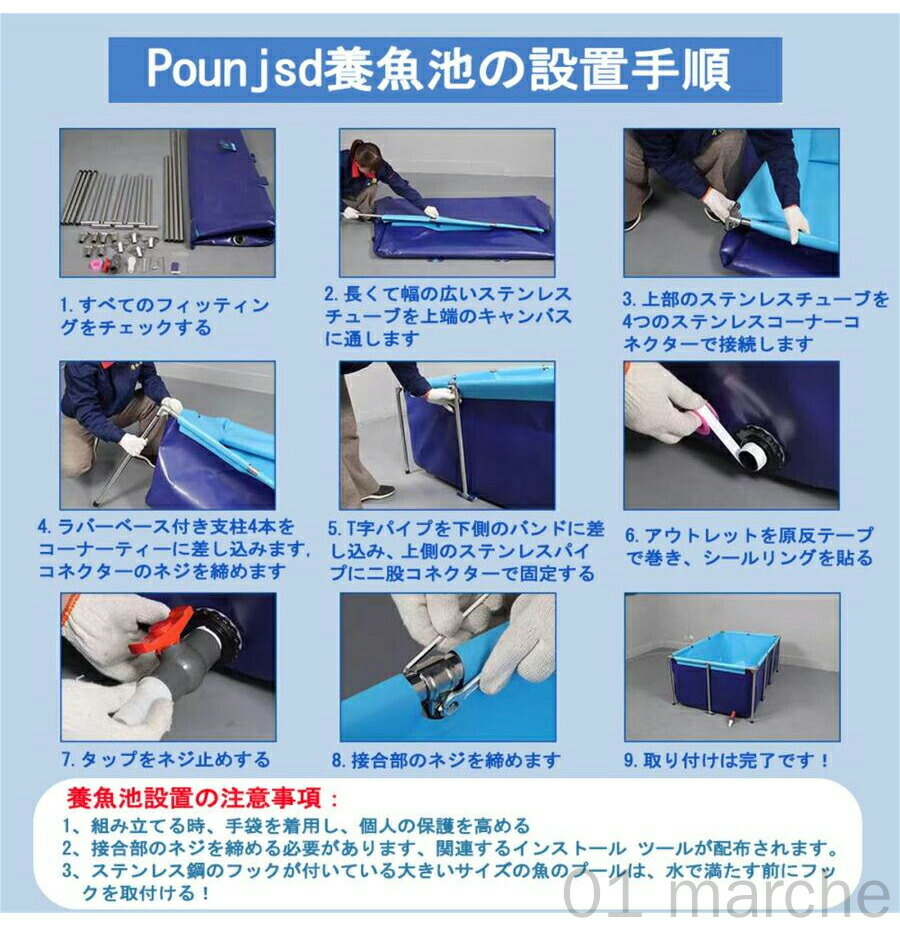 Pounjsd養魚池の設置手順

1. すべてのフィッティングをチェックする

2. 長くて幅の広いステンレスチューブを上端のキャンバスに通します

3. 上部のステンレスチューブを4つのステンレスコーナーコネクターで接続します

4. ラバーベース付き支柱4本をコーナーティーに差し込みます，コネクターのネジを締めます

5. T字パイプを下側のバンドに差し込み、上側のステンレスパイプに二股コネクターで固定する

6. アウトレットを原反テープで巻き、シールリングを貼る

7. タップをネジ止めする

8. 接合部のネジを締めます

9. 取り付けは完了です！

養魚池設置の注意事項：
1、組み立てる時、手袋を着用し、個人の保護を高める
2、接合部のネジを締める必要があります、関連するインストール ツールが配布されます。
3、ステンレス鋼のフックが付いている大きいサイズの魚のプールは、水で満たす前にフックを取付ける！

01 marche