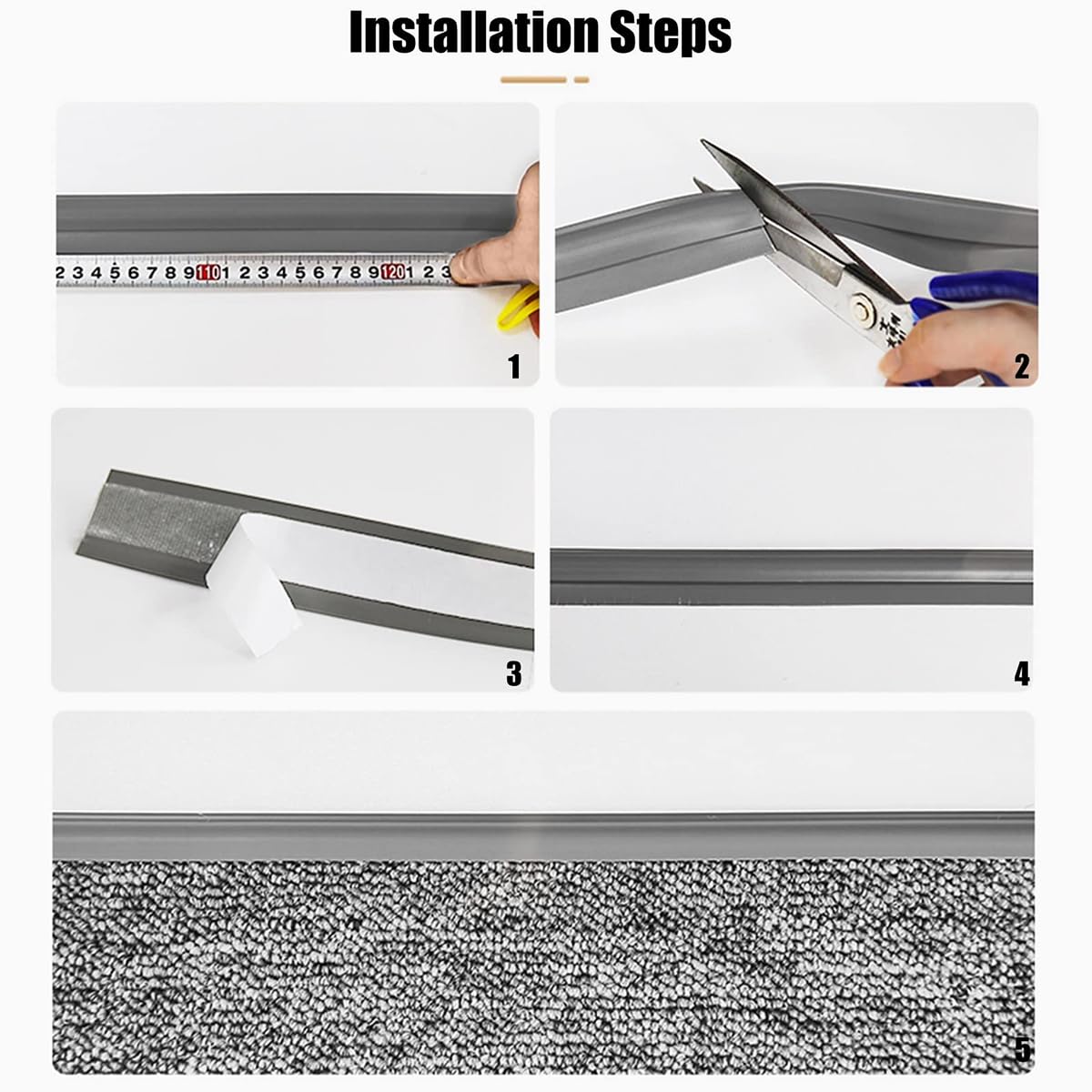 Installation Steps

2 3 4 5 6 7 8 9 110 1 2 3 4 5 6 7 8 9 120 1 2 3

1

2

3

4

5