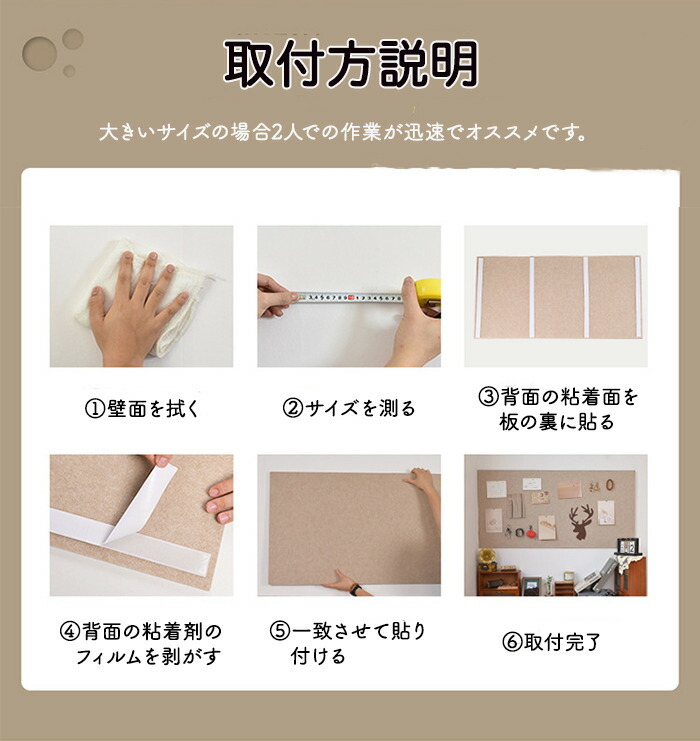 取付方説明

大きいサイズの場合2人での作業が迅速でオススメです。

①壁面を拭く

②サイズを測る

③背面の粘着面を板の裏に貼る

④背面の粘着剤のフィルムを剥がす

⑤一致させて貼り付ける

⑥取付完了