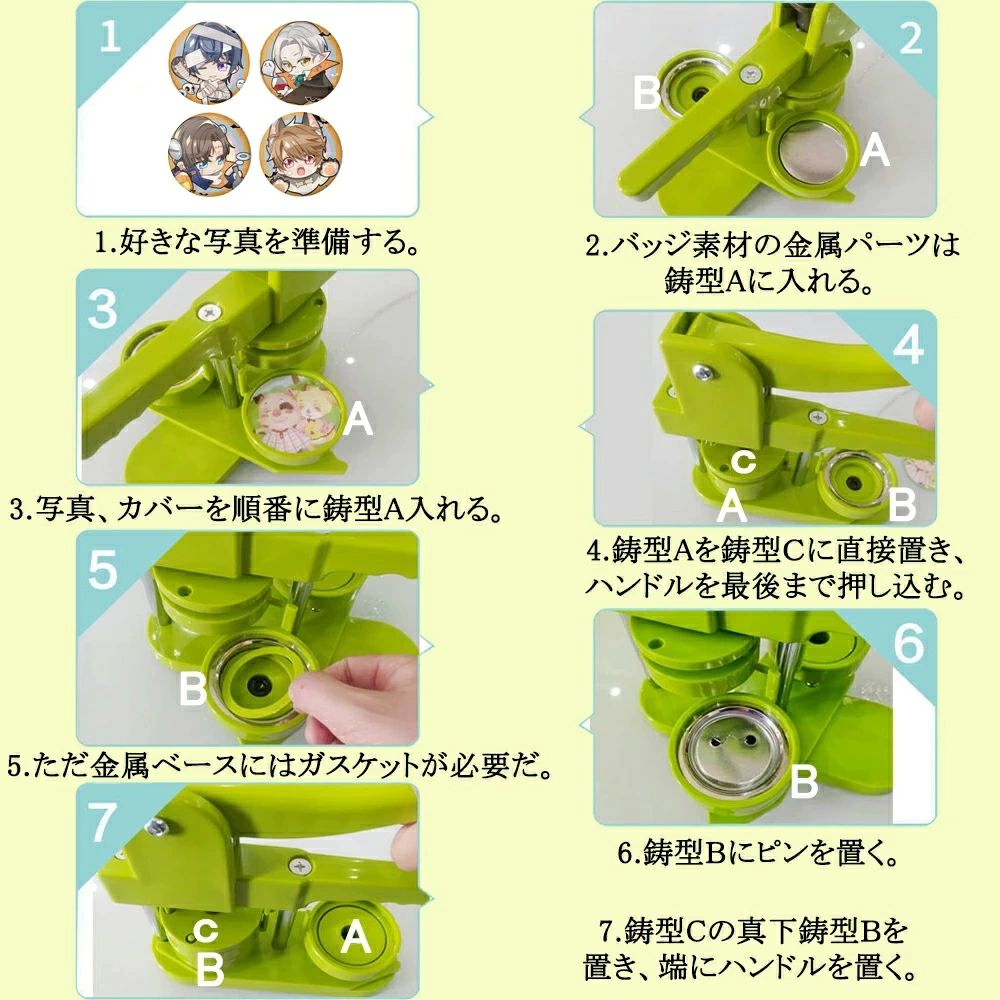 1

1.好きな写真を準備する。

2

B

A

2.バッジ素材の金属パーツは鋳型Aに入れる。

3

A

3.写真、カバーを順番に鋳型A入れる。

4

C

A

B

4.鋳型Aを鋳型Cに直接置き、ハンドルを最後まで押し込む。

5

B

5.ただ金属ベースにはガスケットが必要だ。

6

B

6.鋳型Bにピンを置く。

7

C

B

A

7.鋳型Cの真下鋳型Bを置き、端にハンドルを置く。