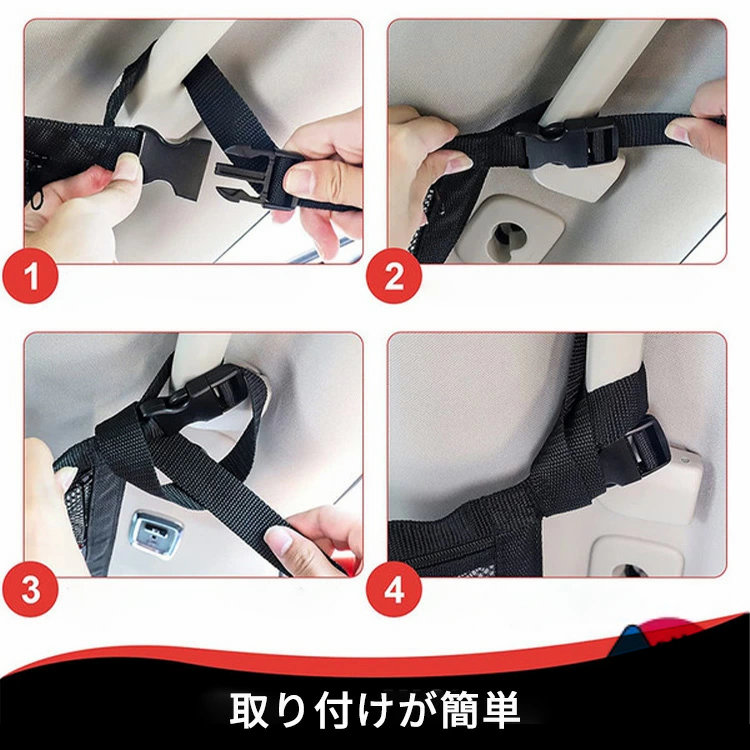 1
2
3
4
取り付けが簡単