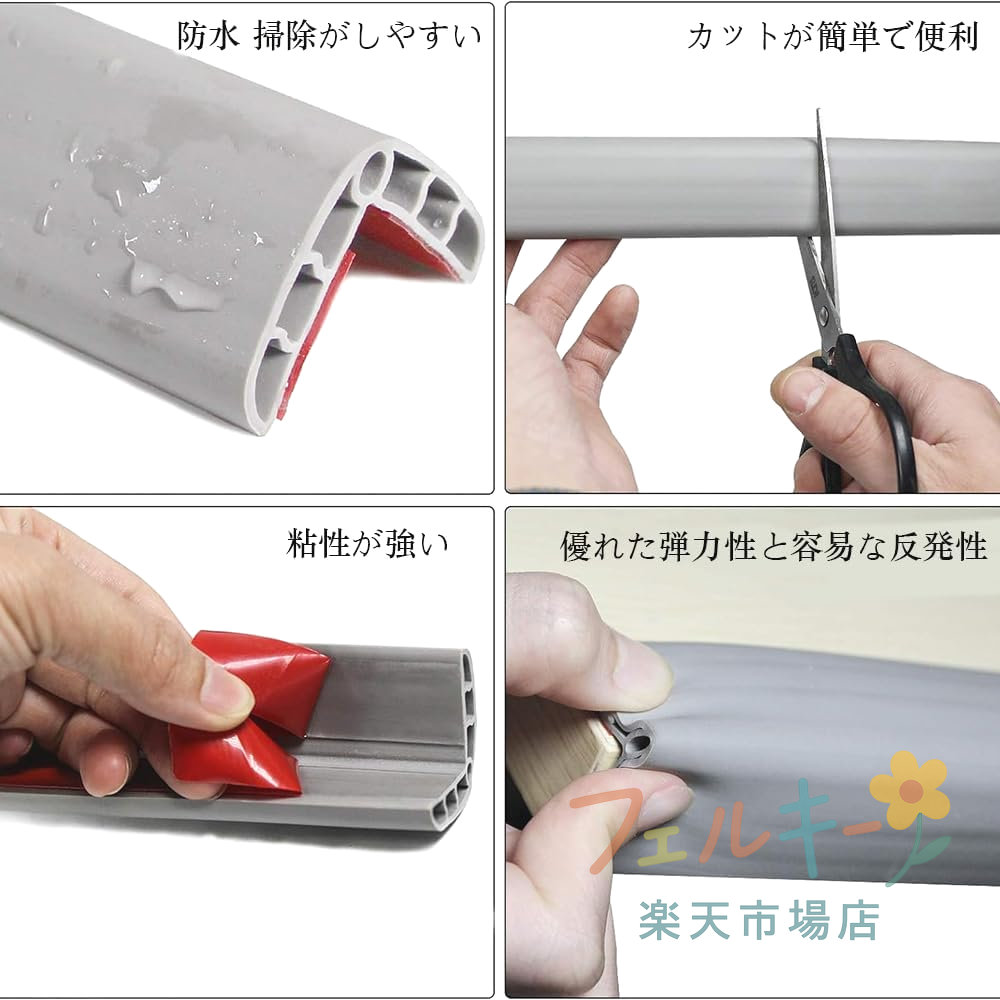 防水 掃除がしやすい

カットが簡単で便利

粘性が強い

優れた弾力性と容易な反発性

フェルキー

楽天市場店