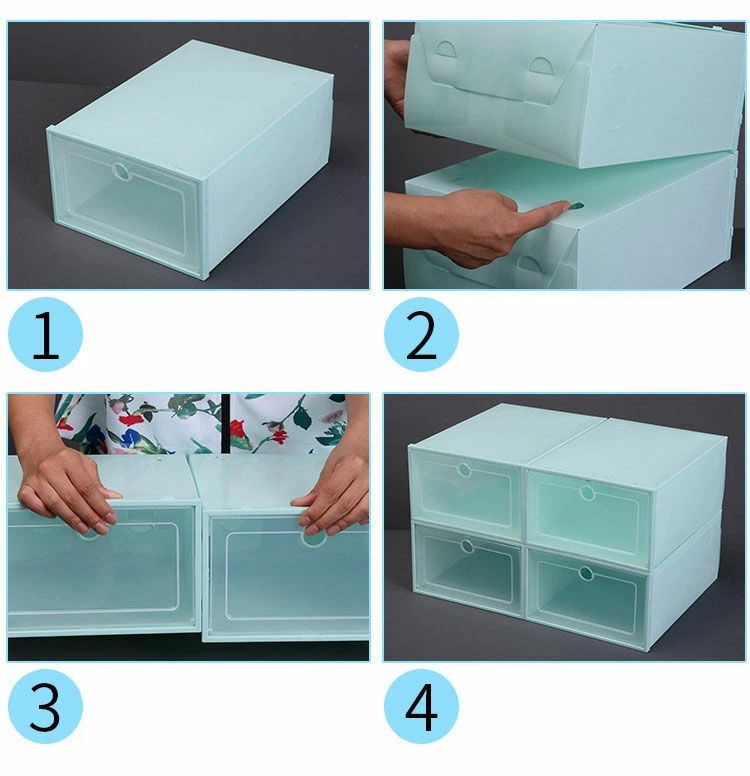 1

2

3

4