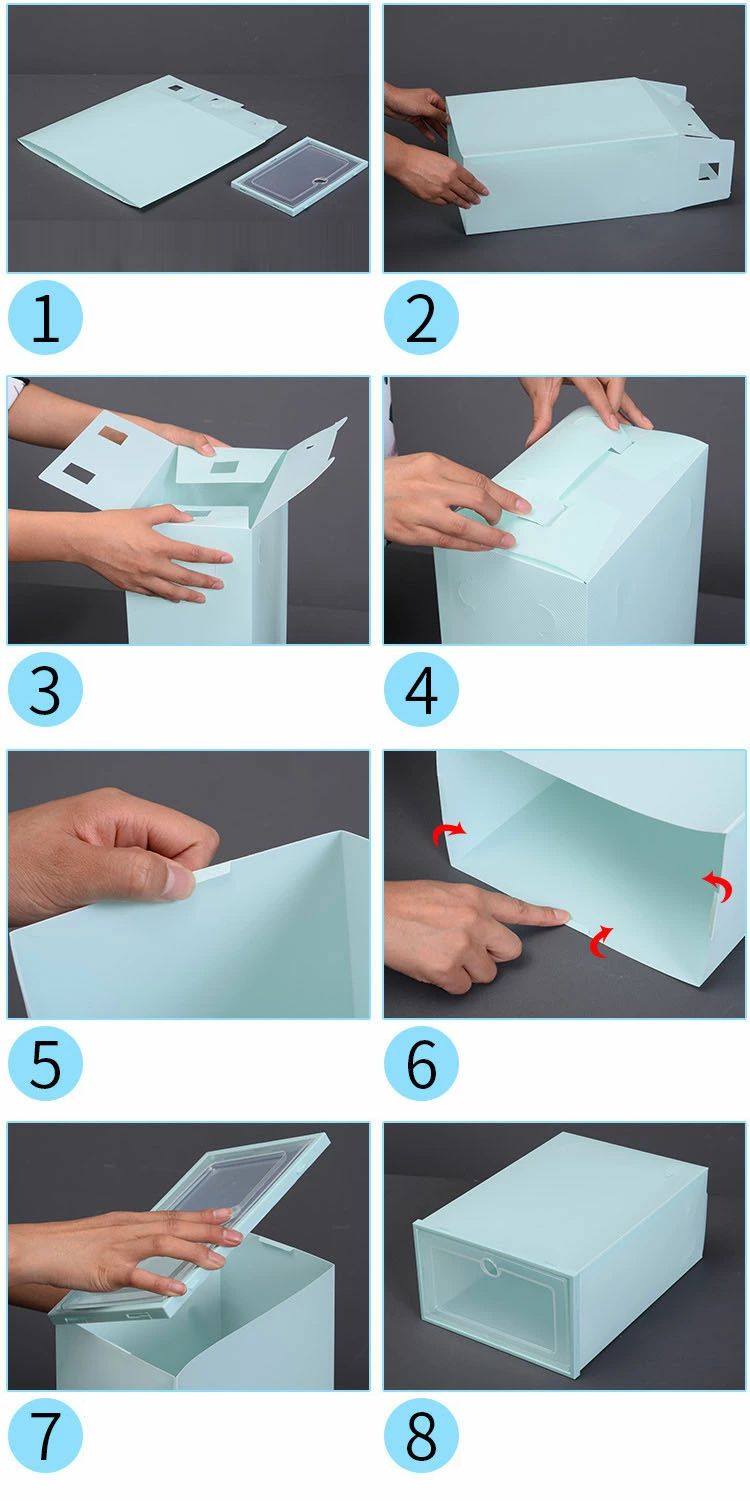 1

2

3

4

5

6

7

8