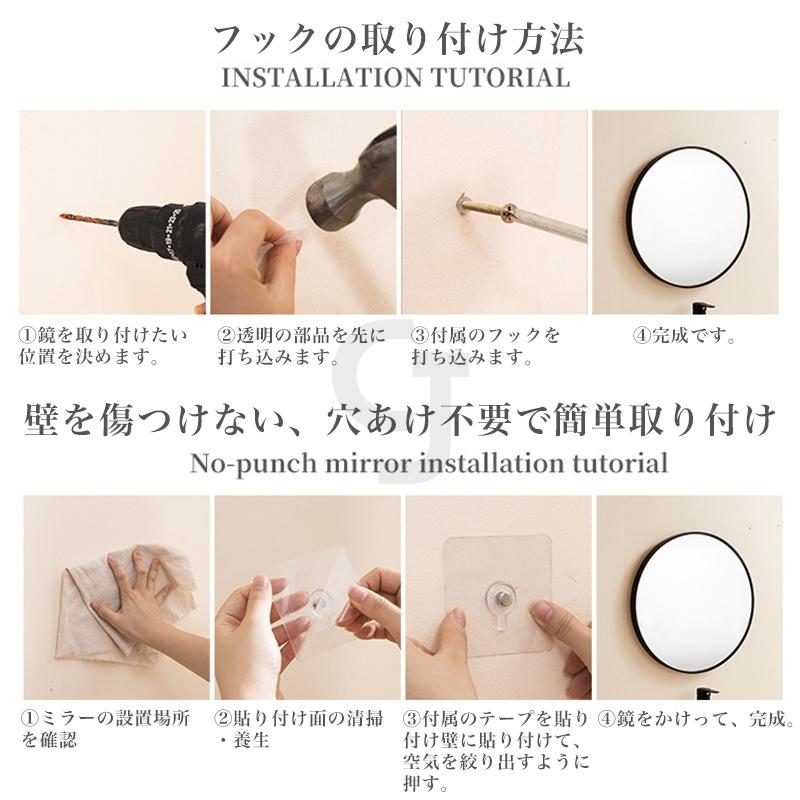 フックの取り付け方法
INSTALLATION TUTORIAL

①鏡を取り付けたい位置を決めます。

②透明の部品を先に打ち込みます。

③付属のフックを打ち込みます。

④完成です。

壁を傷つけない、穴あけ不要で簡単取り付け
No-punch mirror installation tutorial

①ミラーの設置場所を確認

②貼り付け面の清掃・養生

③付属のテープを貼り付け壁に貼り付けて、空気を絞り出すように押す。

④鏡をかけって、完成。