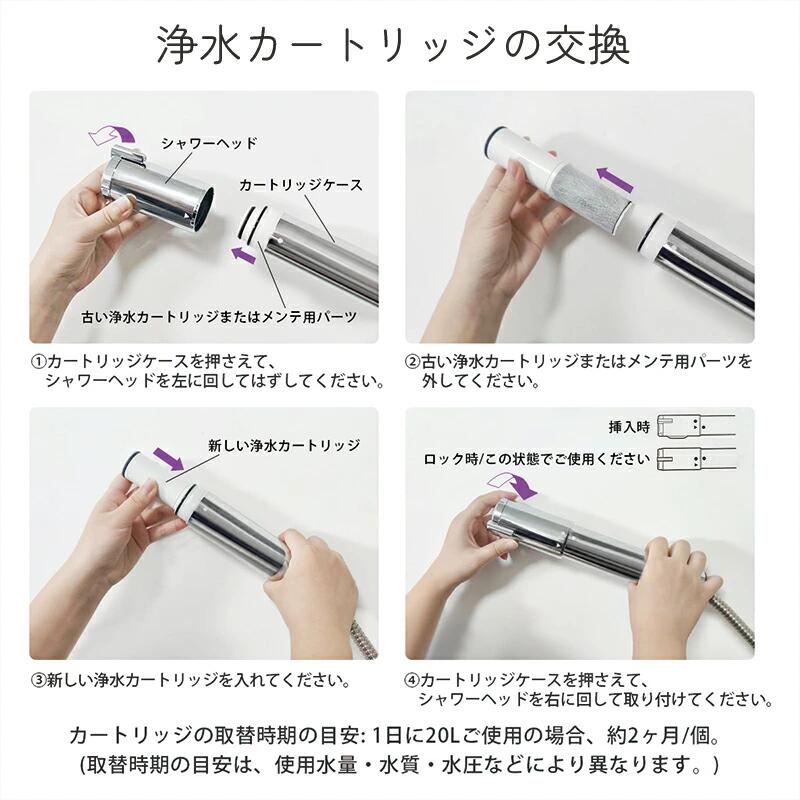 浄水カートリッジの交換

シャワーヘッド

カートリッジケース

古い浄水カートリッジまたはメンテ用パーツ

①カートリッジケースを押さえて、シャワーヘッドを左に回してはずしてください。

②古い浄水カートリッジまたはメンテ用パーツを外してください。

新しい浄水カートリッジ

③新しい浄水カートリッジを入れてください。

挿入時

ロック時/この状態でご使用ください

④カートリッジケースを押さえて、シャワーヘッドを右に回して取り付けてください。

カートリッジの取替時期の目安: 1日に20Lご使用の場合、約2ヶ月/個。
(取替時期の目安は、使用水量・水質・水圧などにより異なります。)