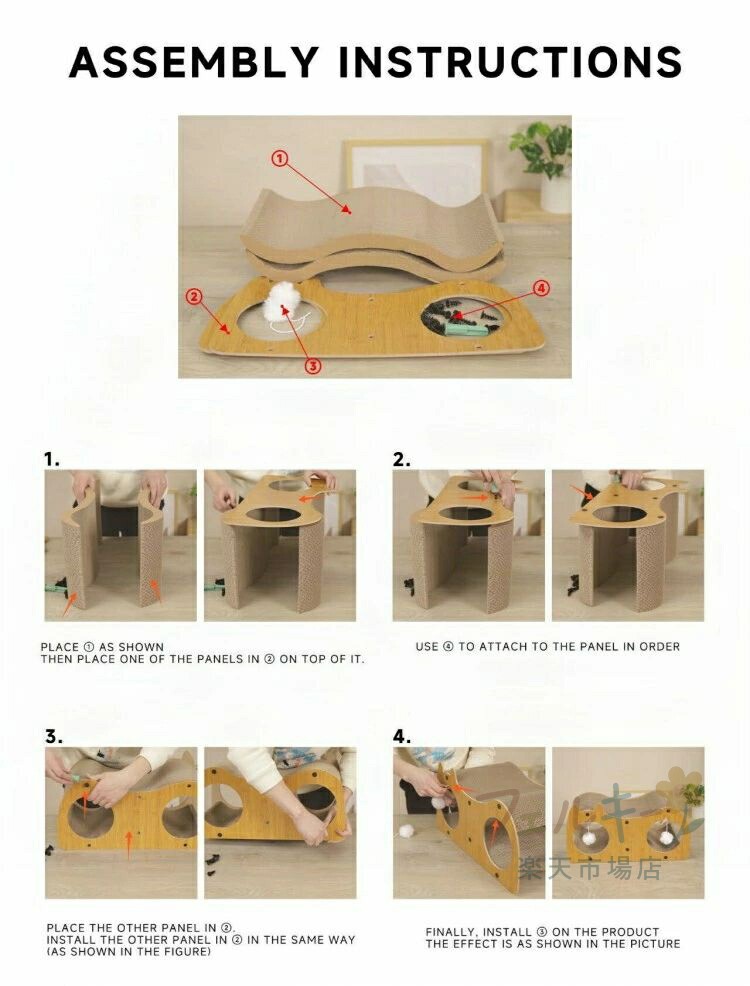 ASSEMBLY INSTRUCTIONS

①

②

③

④

1.

PLACE ① AS SHOWN
THEN PLACE ONE OF THE PANELS IN ② ON TOP OF IT.

2.

USE ④ TO ATTACH TO THE PANEL IN ORDER

3.

PLACE THE OTHER PANEL IN ②.
INSTALL THE OTHER PANEL IN ② IN THE SAME WAY
(AS SHOWN IN THE FIGURE)

4.

楽天市場店

FINALLY, INSTALL ③ ON THE PRODUCT
THE EFFECT IS AS SHOWN IN THE PICTURE