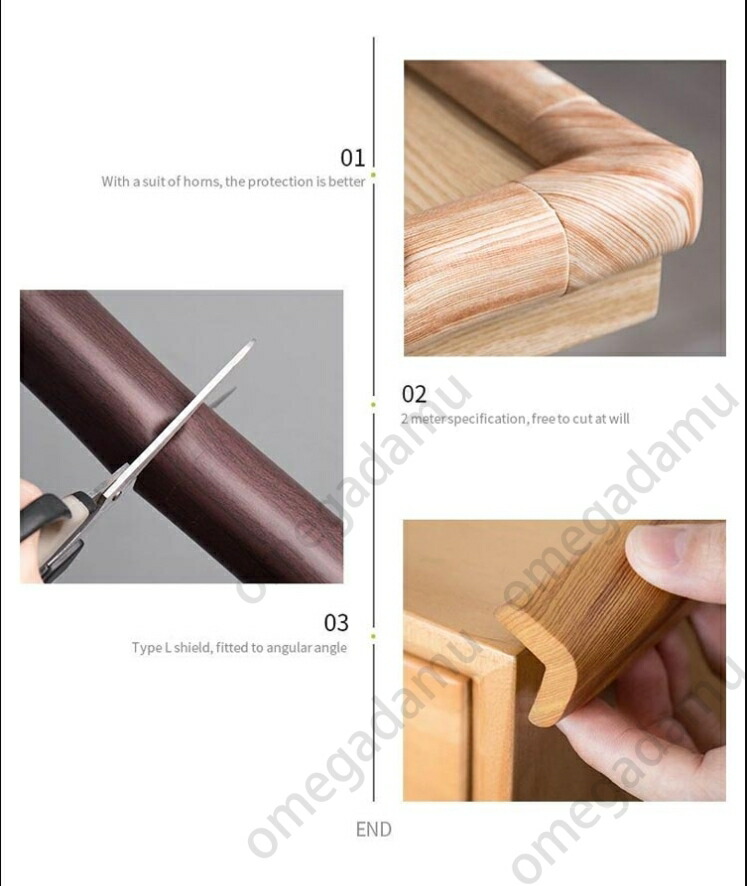 01
With a suit of horns, the protection is better

02
2 meter specification, free to cut at will

03
Type L shield, fitted to angular angle

END

omegadamu
omegadamu
omegadamu
omegadamu