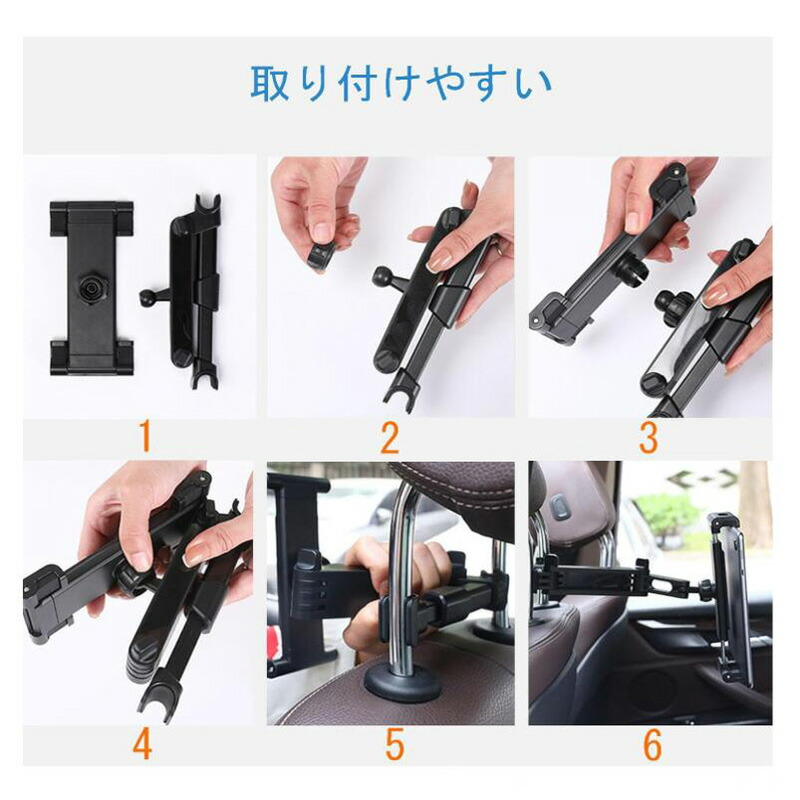 取り付けやすい

1

2

3

4

5

6