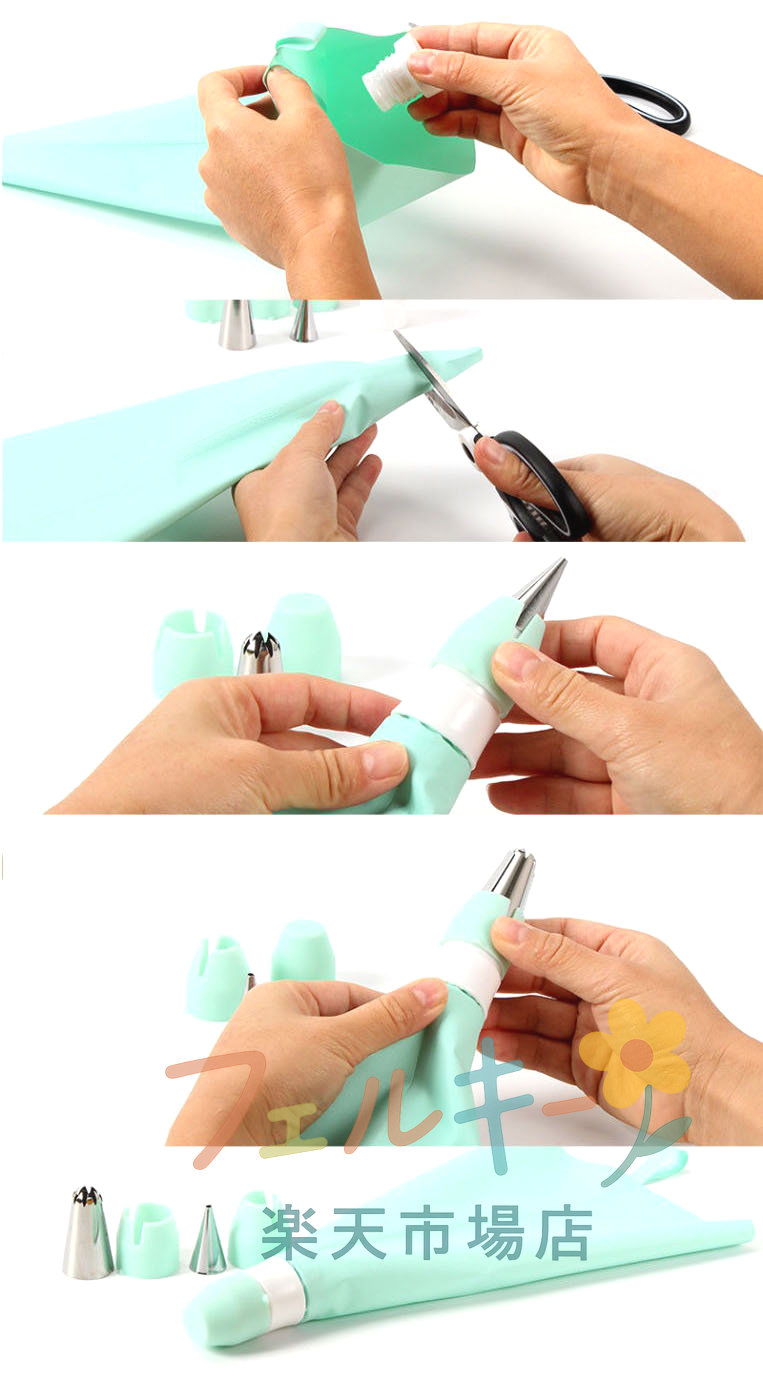 フェルキー
楽天市場店