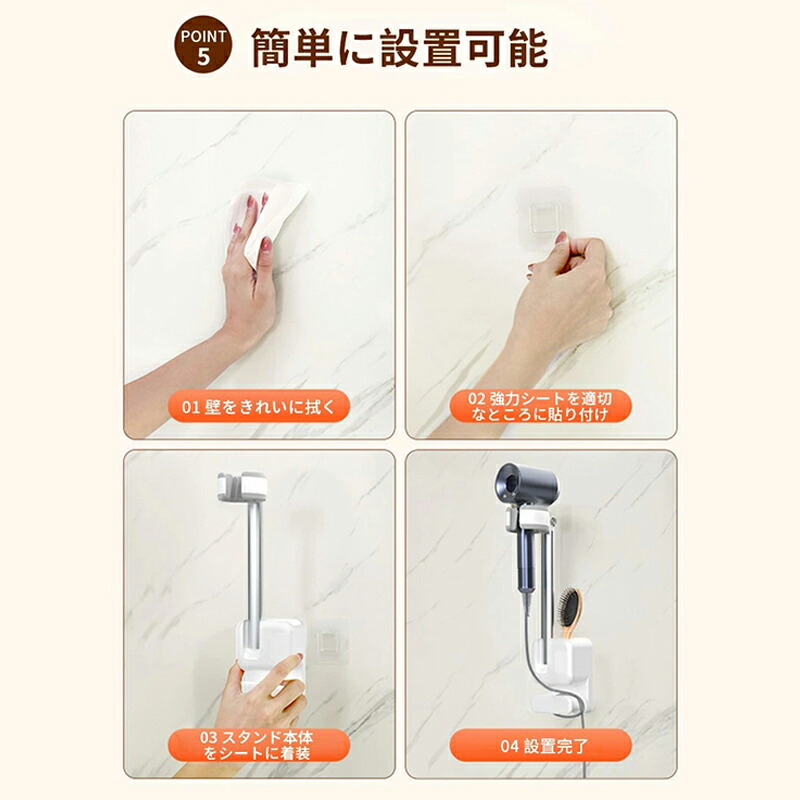 POINT 5 簡単に設置可能

01 壁をきれいに拭く

02 強力シートを適切なところに貼り付け

03 スタンド本体をシートに着装

04 設置完了