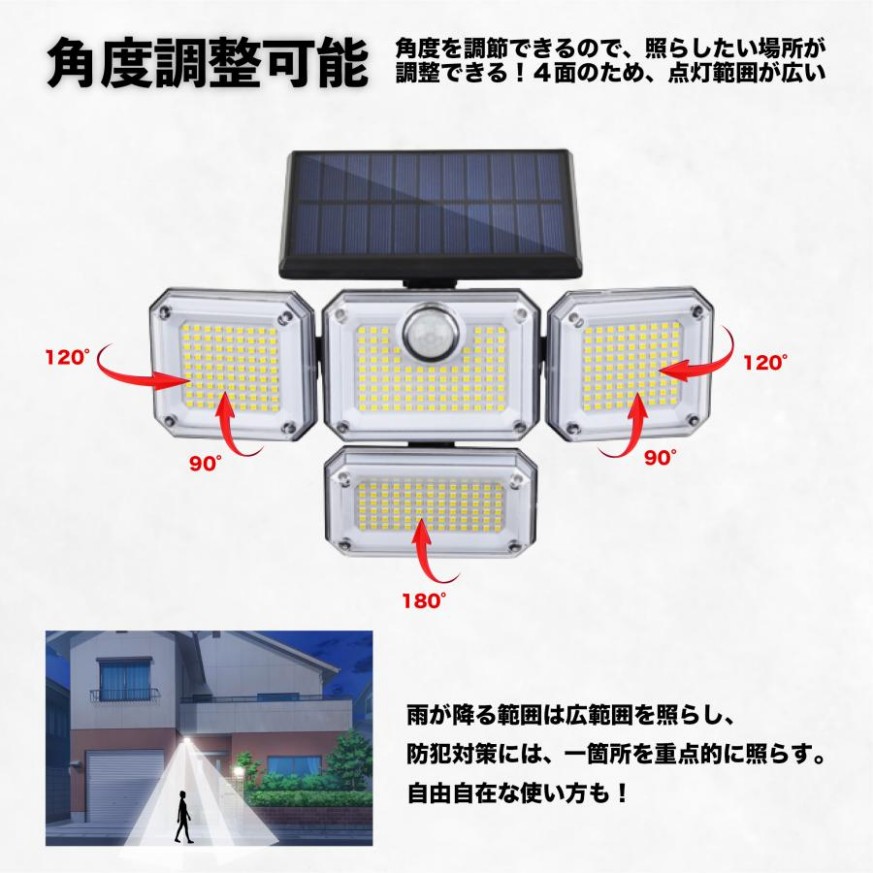 角度調整可能

角度を調節できるので、照らしたい場所が調整できる！４面のため、点灯範囲が広い

120°

120°

90°

90°

180°

雨が降る範囲は広範囲を照らし、
防犯対策には、一箇所を重点的に照らす。
自由自在な使い方も！