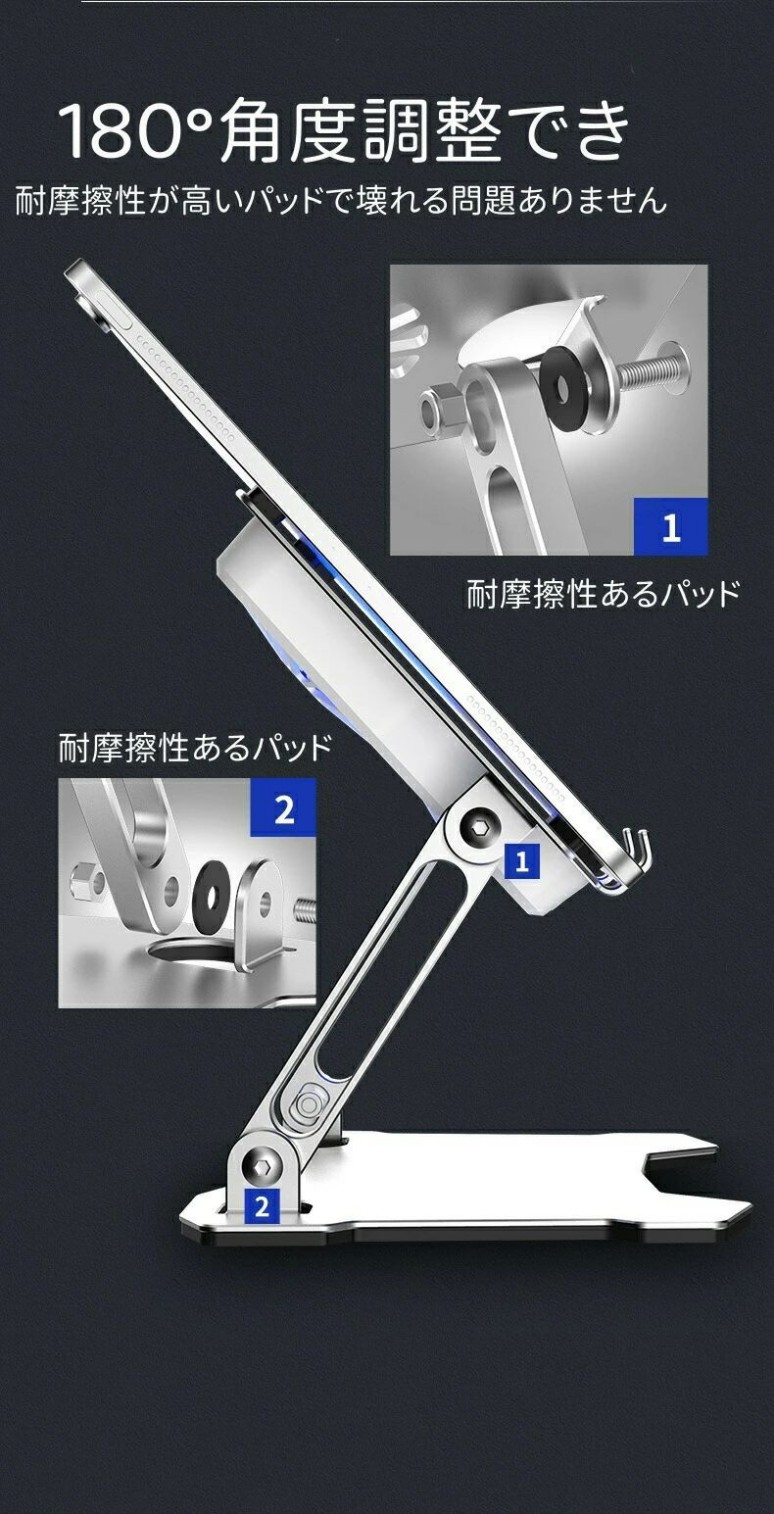 180°角度調整でき

耐摩擦性が高いパッドで壊れる問題ありません

1

耐摩擦性あるパッド

耐摩擦性あるパッド

2

1

2