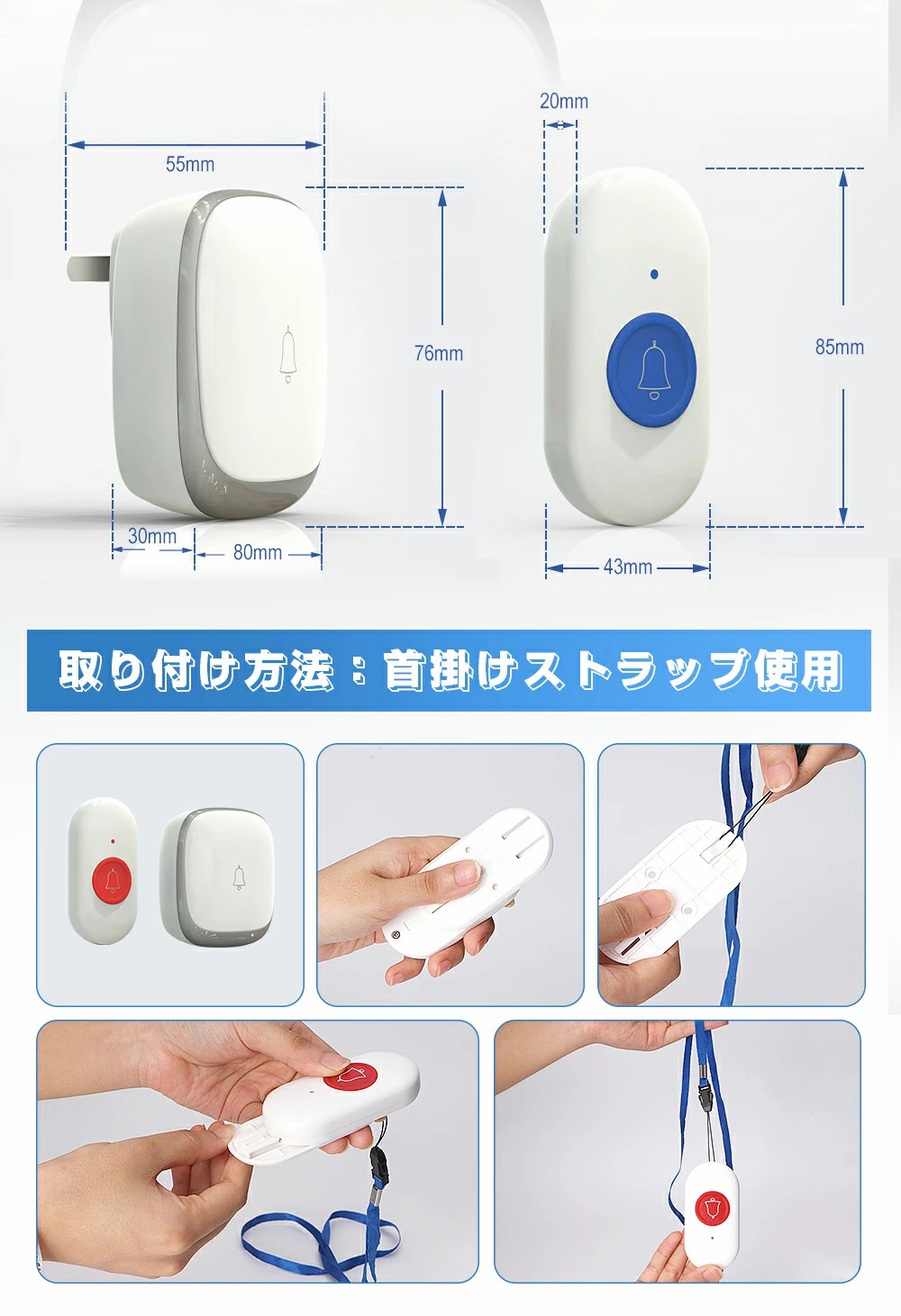 55mm

76mm

30mm

80mm

20mm

85mm

43mm

取り付け方法：首掛けストラップ使用