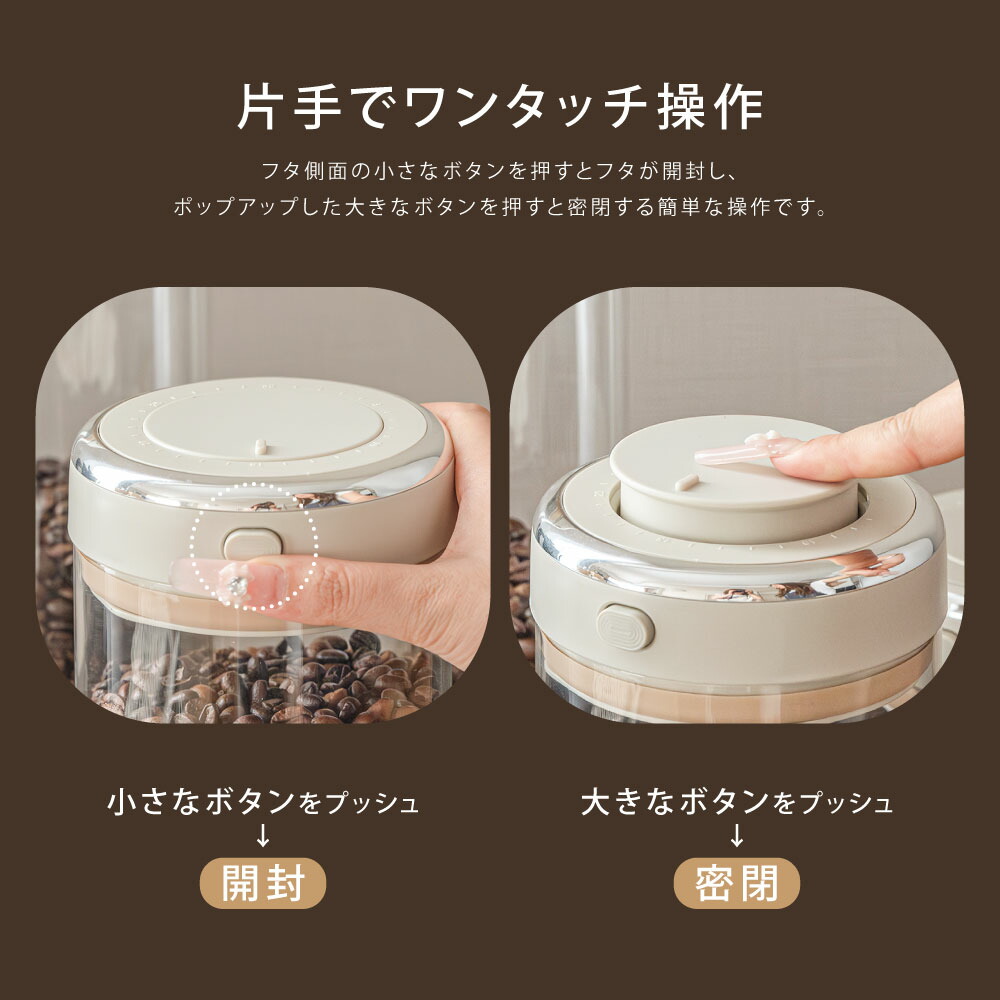 片手でワンタッチ操作

フタ側面の小さなボタンを押すとフタが開封し、
ポップアップした大きなボタンを押すと密閉する簡単な操作です。

小さなボタンをプッシュ
↓
開封

大きなボタンをプッシュ
↓
密閉