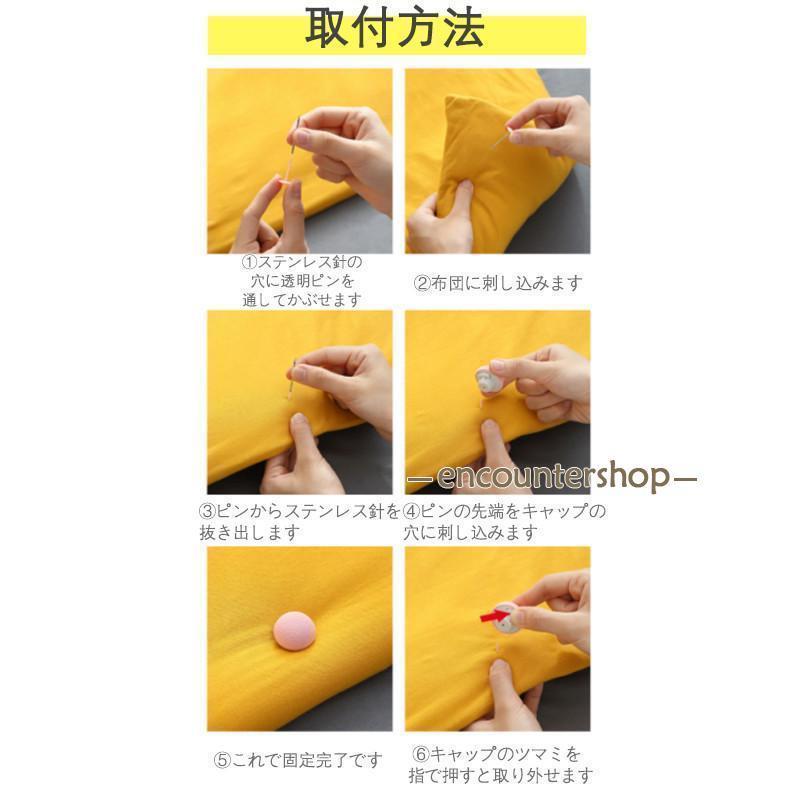 取付方法

①ステンレス針の穴に透明ピンを通してかぶせます

②布団に刺し込みます

—encountershop—

③ピンからステンレス針を抜き出します

④ピンの先端をキャップの穴に刺し込みます

⑤これで固定完了です

⑥キャップのツマミを指で押すと取り外せます