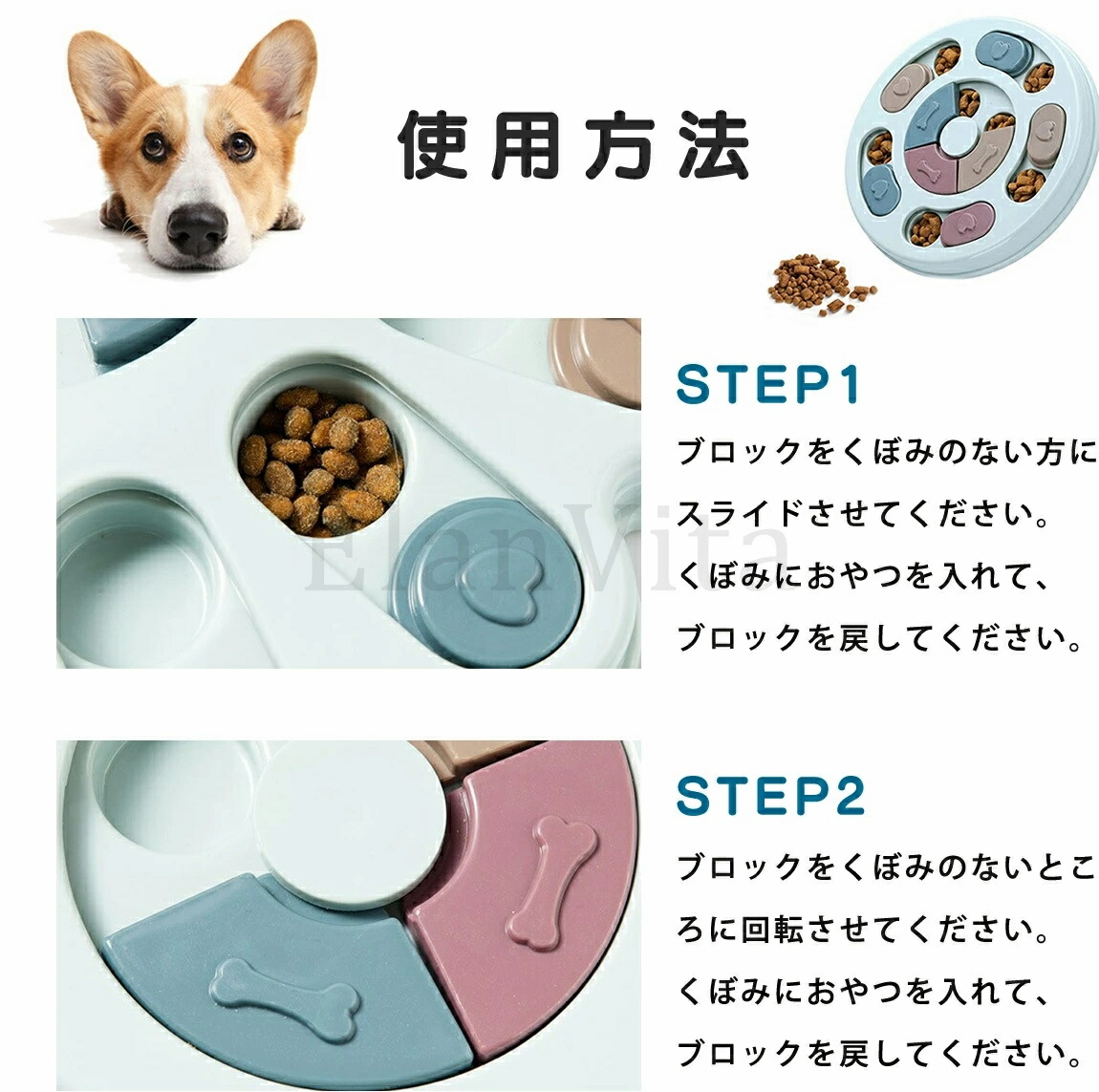 使用方法

STEP1
ブロックをくぼみのない方にスライドさせてください。
くぼみにおやつを入れて、
ブロックを戻してください。

ElanVita

STEP2
ブロックをくぼみのないところに回転させてください。
くぼみにおやつを入れて、
ブロックを戻してください。