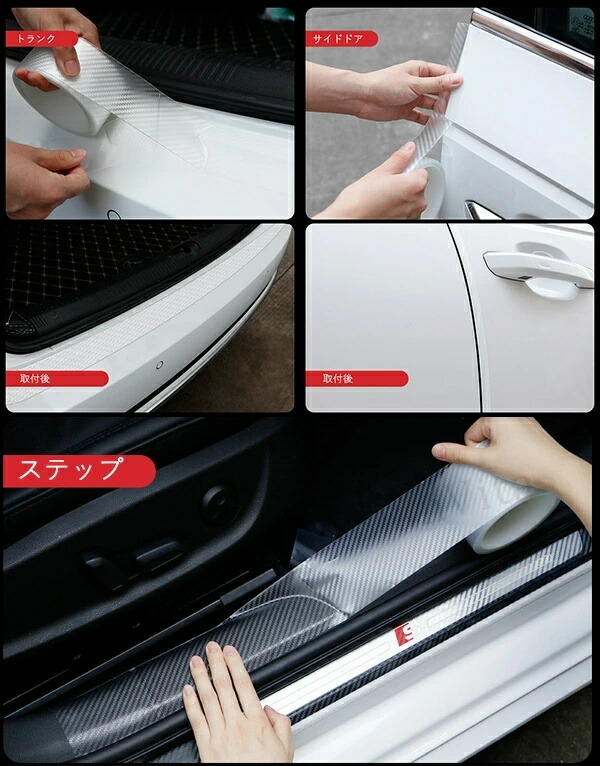 トランク

サイドドア

取付後

取付後

ステップ

S