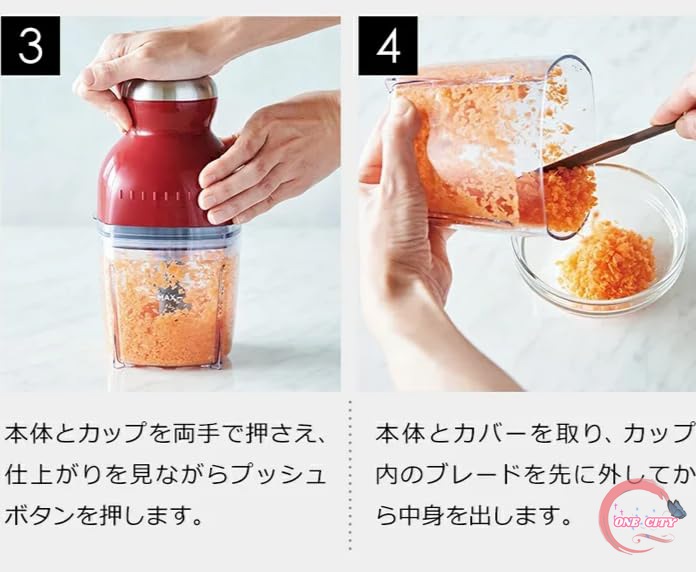 3

MAX

本体とカップを両手で押さえ、仕上がりを見ながらプッシュボタンを押します。

4

本体とカバーを取り、カップ内のブレードを先に外してから中身を出します。

ONE CITY