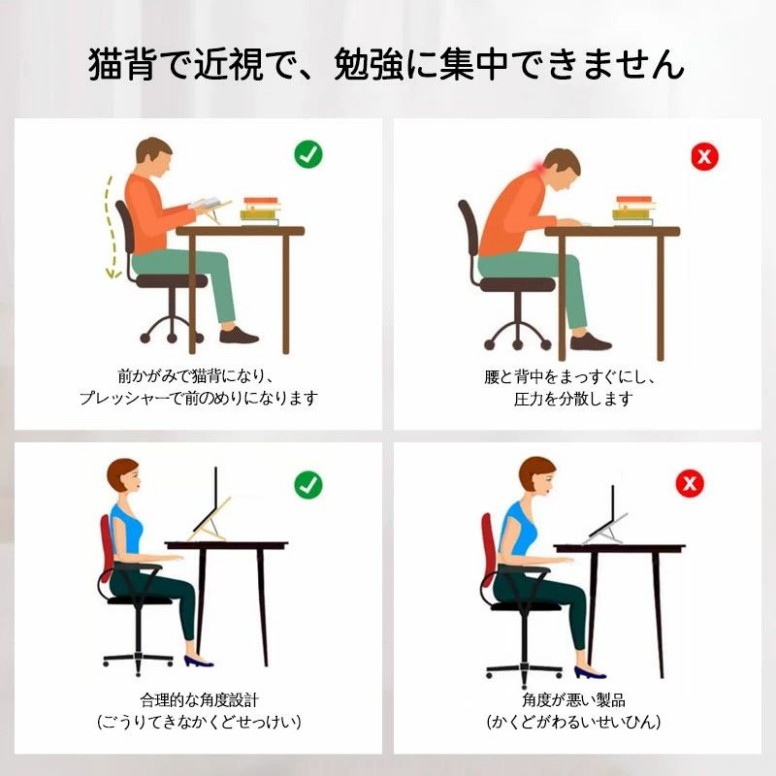 猫背で近視で、勉強に集中できません

前かがみで猫背になり、
プレッシャーで前のめりになります

腰と背中をまっすぐにし、
圧力を分散します

合理的な角度設計
(ごうりてきなかくどせっけい)

角度が悪い製品
(かくどがわるいせいひん)