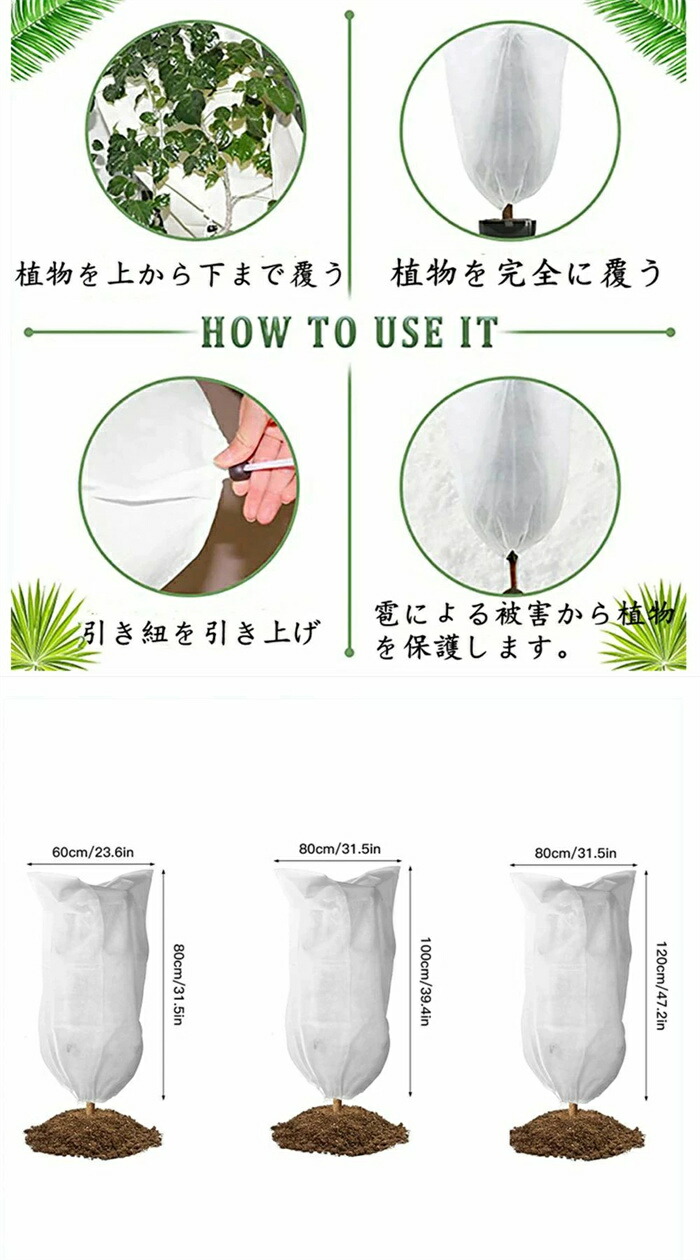 植物を上から下まで覆う

植物を完全に覆う

HOW TO USE IT

引き紐を引き上げ

雹による被害から植物を保護します。

60cm/23.6in

80cm/31.5in

80cm/31.5in

100cm/39.4in

80cm/31.5in

120cm/47.2in