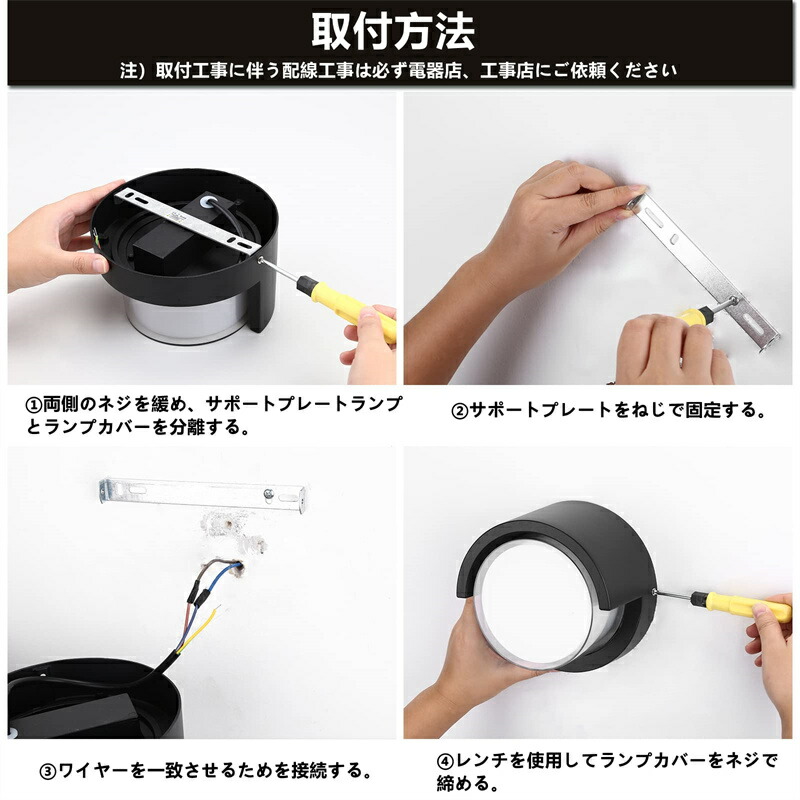 取付方法

注）取付工事に伴う配線工事は必ず電器店、工事店にご依頼ください

①両側のネジを緩め、サポートプレートランプとランプカバーを分離する。

②サポートプレートをねじで固定する。

③ワイヤーを一致させるためを接続する。

④レンチを使用してランプカバーをネジで締める。