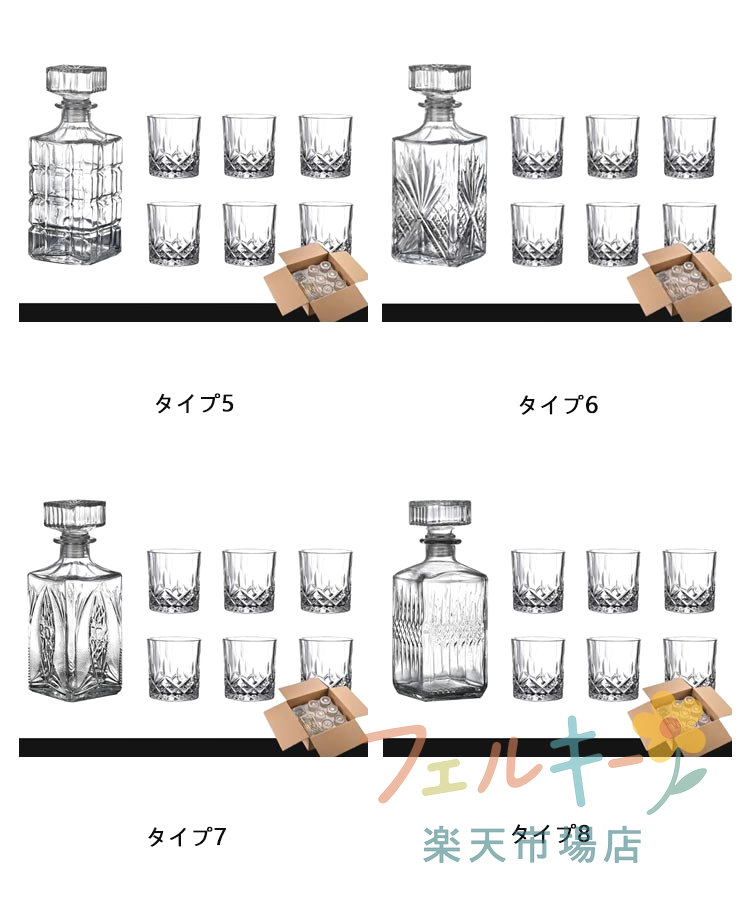 タイプ5

タイプ6

タイプ7

タイプ8

フェルキー

楽天市場店