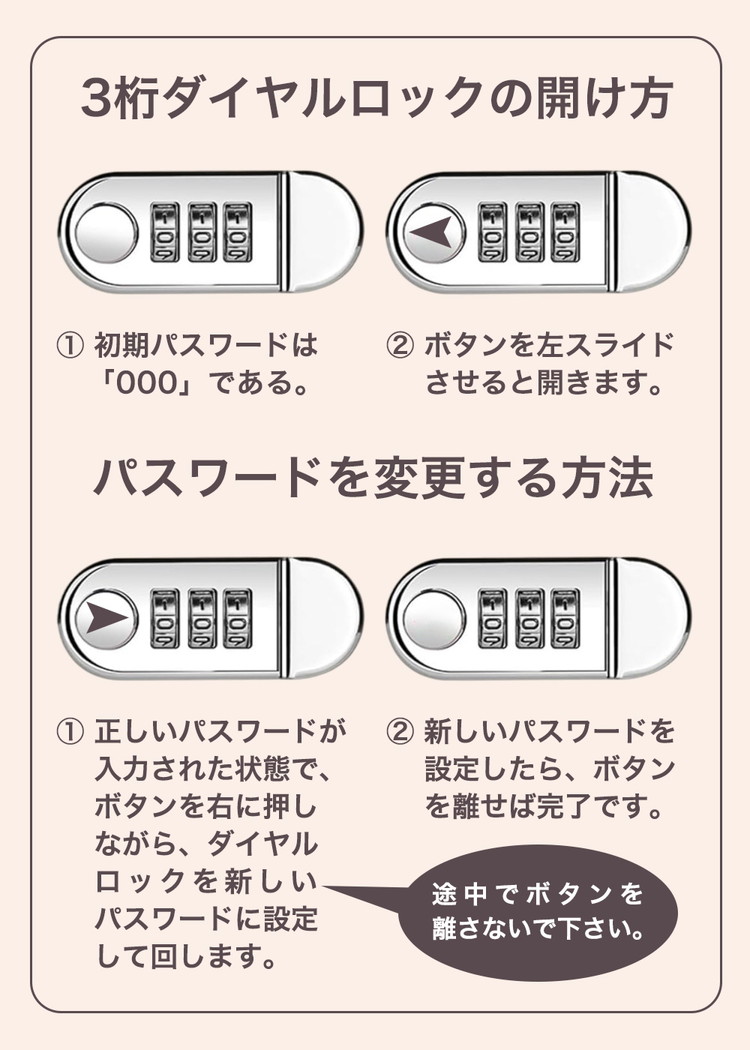 3桁ダイヤルロックの開け方

① 初期パスワードは「000」である。

② ボタンを左スライドさせると開きます。

パスワードを変更する方法

① 正しいパスワードが入力された状態で、ボタンを右に押しながら、ダイヤルロックを新しいパスワードに設定して回します。

② 新しいパスワードを設定したら、ボタンを離せば完了です。

途中でボタンを離さないで下さい。