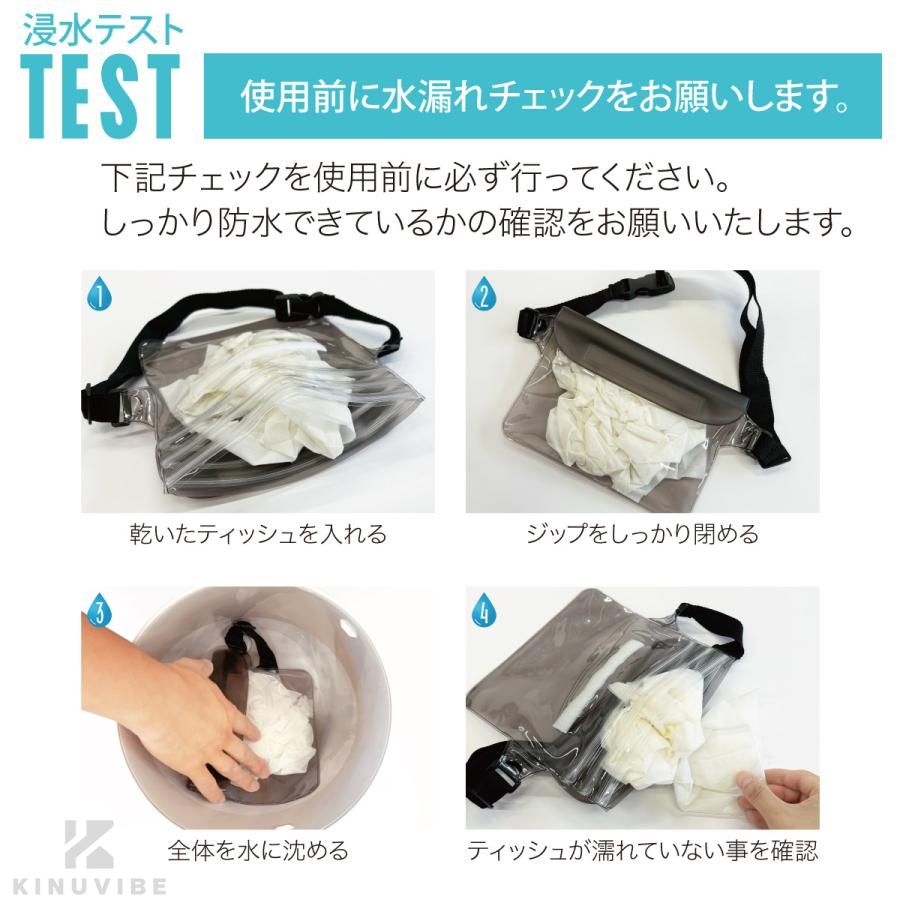 浸水テスト
TEST
使用前に水漏れチェックをお願いします。

下記チェックを使用前に必ず行ってください。
しっかり防水できているかの確認をお願いいたします。

1
乾いたティッシュを入れる

2
ジップをしっかり閉める

3
全体を水に沈める

4
ティッシュが濡れていない事を確認

KINUVIBE