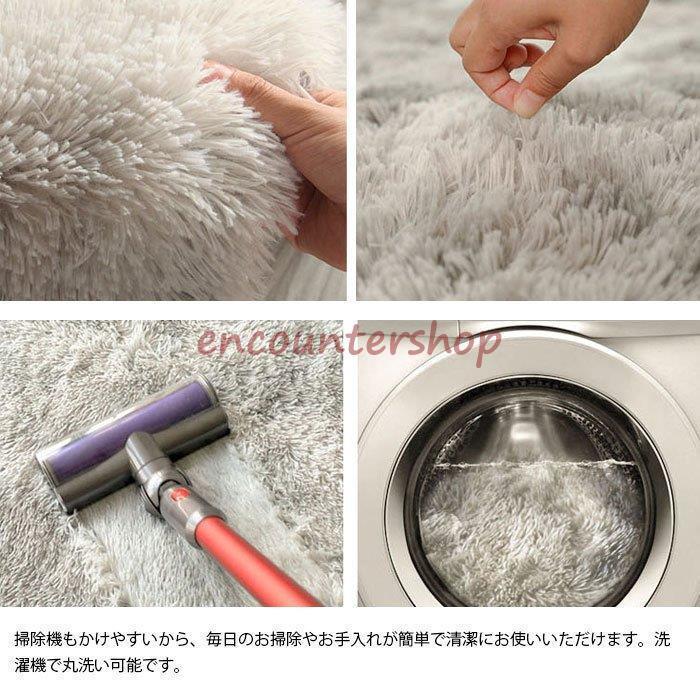 encountershop

掃除機もかけやすいから、毎日のお掃除やお手入れが簡単で清潔にお使いいただけます。洗濯機で丸洗い可能です。