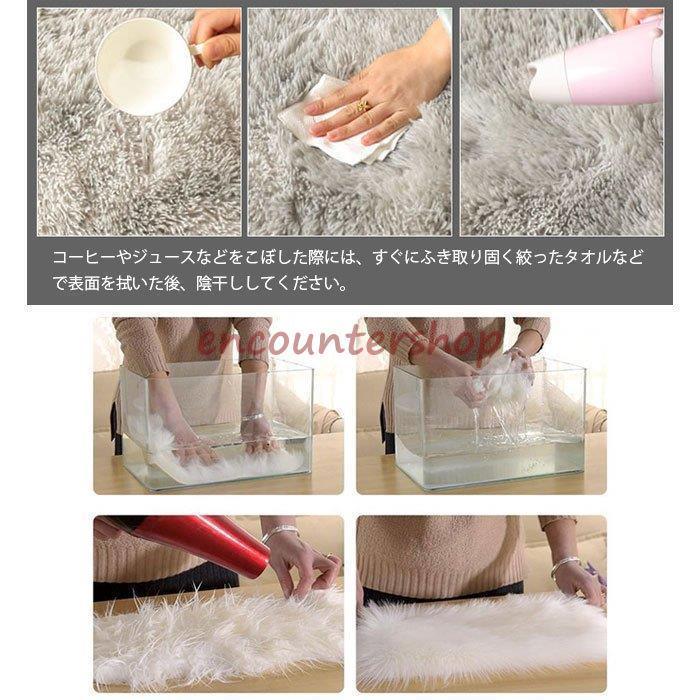 コーヒーやジュースなどをこぼした際には、すぐにふき取り固く絞ったタオルなどで表面を拭いた後、陰干ししてください。

encountershop