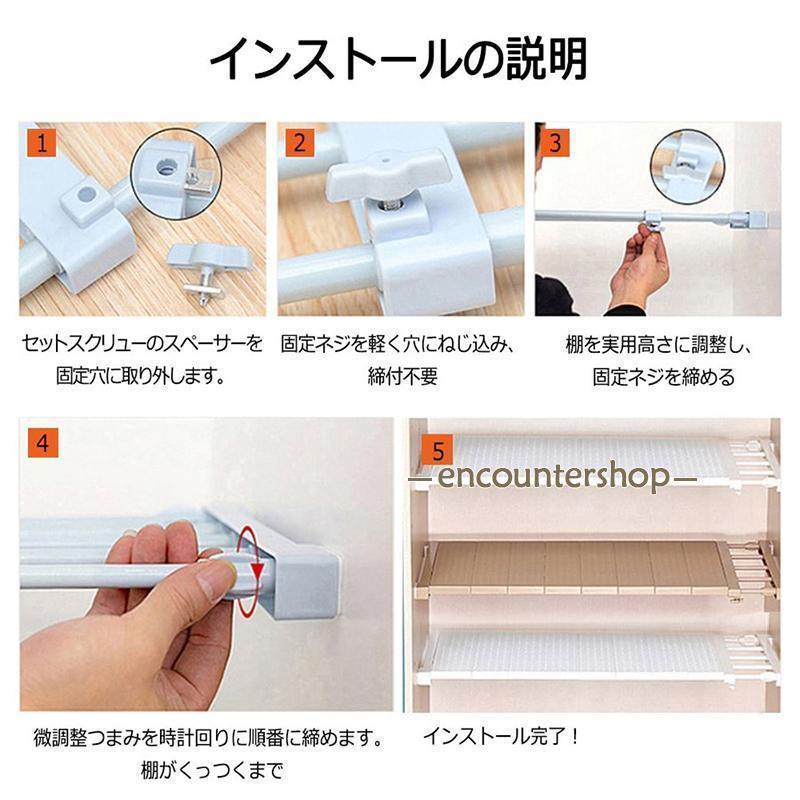 インストールの説明

1

セットスクリューのスペーサーを固定穴に取り外します。

2

固定ネジを軽く穴にねじ込み、締付不要

3

棚を実用高さに調整し、固定ネジを締める

4

微調整つまみを時計回りに順番に締めます。棚がくっつくまで

5

—encountershop—

インストール完了！