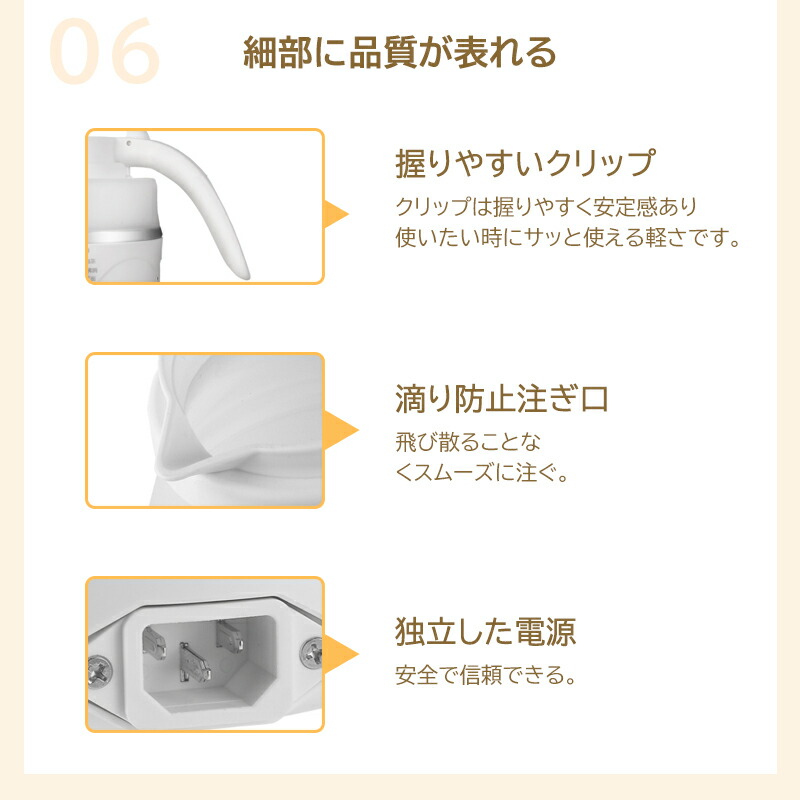 06

細部に品質が表れる

握りやすいクリップ

クリップは握りやすく安定感あり
使いたい時にサッと使える軽さです。

滴り防止注ぎ口

飛び散ることな
くスムーズに注ぐ。

独立した電源

安全で信頼できる。