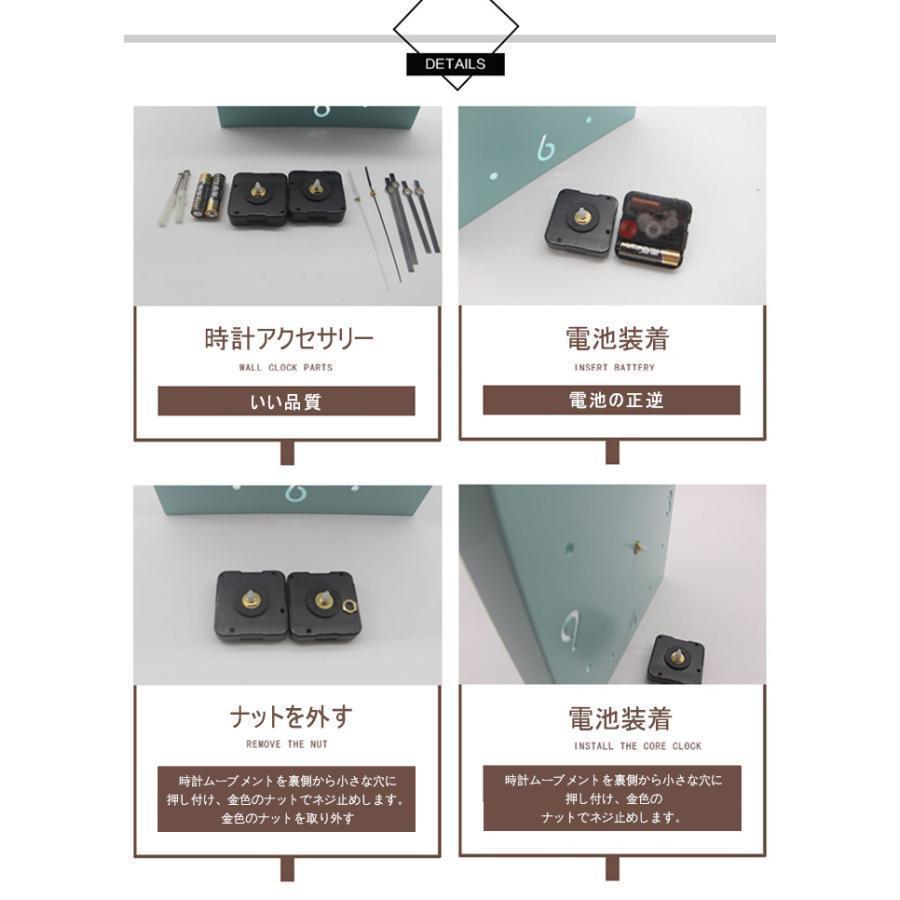 DETAILS

時計アクセサリー
WALL CLOCK PARTS
いい品質

電池装着
INSERT BATTERY
電池の正逆

ナットを外す
REMOVE THE NUT
時計ムーブメントを裏側から小さな穴に押し付け、金色のナットでネジ止めします。金色のナットを取り外す

電池装着
INSTALL THE CORE CLOCK
時計ムーブメントを裏側から小さな穴に押し付け、金色のナットでネジ止めします。