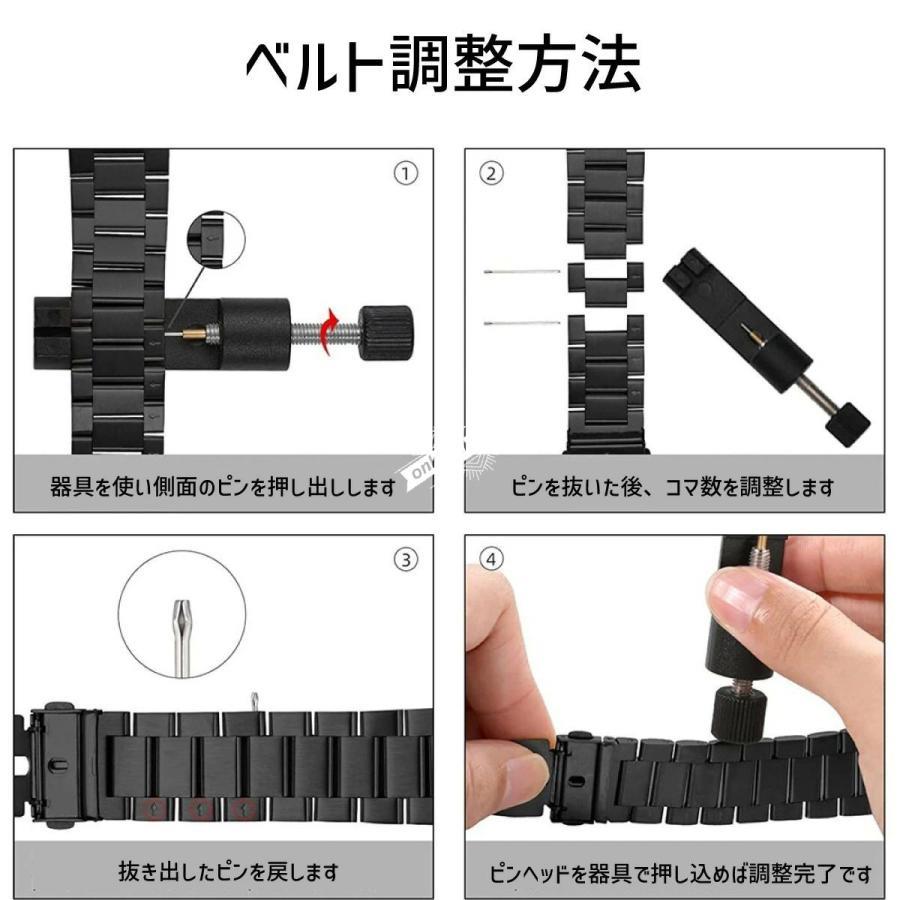 ベルト調整方法

①

器具を使い側面のピンを押し出しします

②

ピンを抜いた後、コマ数を調整します

③

抜き出したピンを戻します

④

ピンヘッドを器具で押し込めば調整完了です