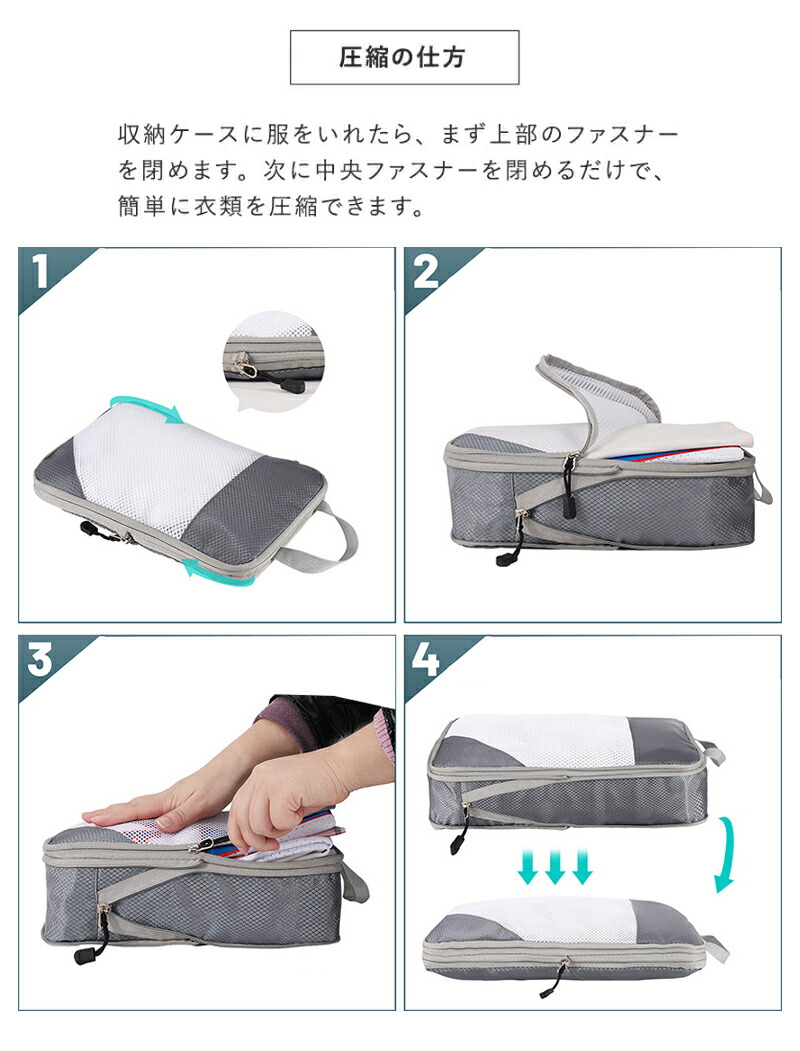 圧縮の仕方

収納ケースに服をいれたら、まず上部のファスナーを閉めます。次に中央ファスナーを閉めるだけで、簡単に衣類を圧縮できます。

1

2

3

4