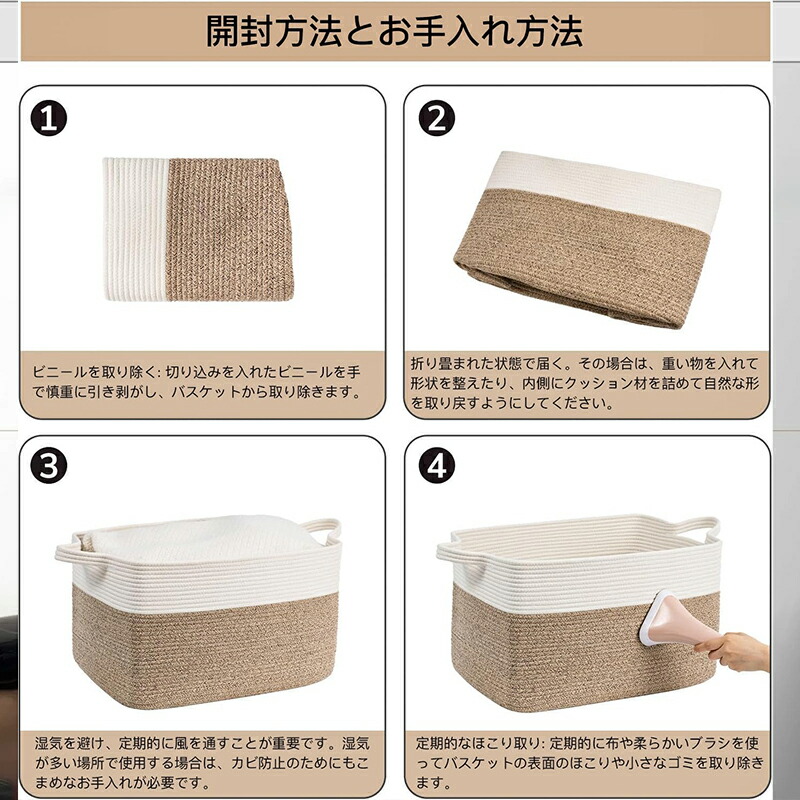 開封方法とお手入れ方法

1

ビニールを取り除く: 切り込みを入れたビニールを手で慎重に引き剥がし、バスケットから取り除きます。

2

折り畳まれた状態で届く。その場合は、重い物を入れて形状を整えたり、内側にクッション材を詰めて自然な形を取り戻すようにしてください。

3

湿気を避け、定期的に風を通すことが重要です。湿気が多い場所で使用する場合は、カビ防止のためにもこまめなお手入れが必要です。

4

定期的なほこり取り: 定期的に布や柔らかいブラシを使ってバスケットの表面のほこりや小さなゴミを取り除きます。