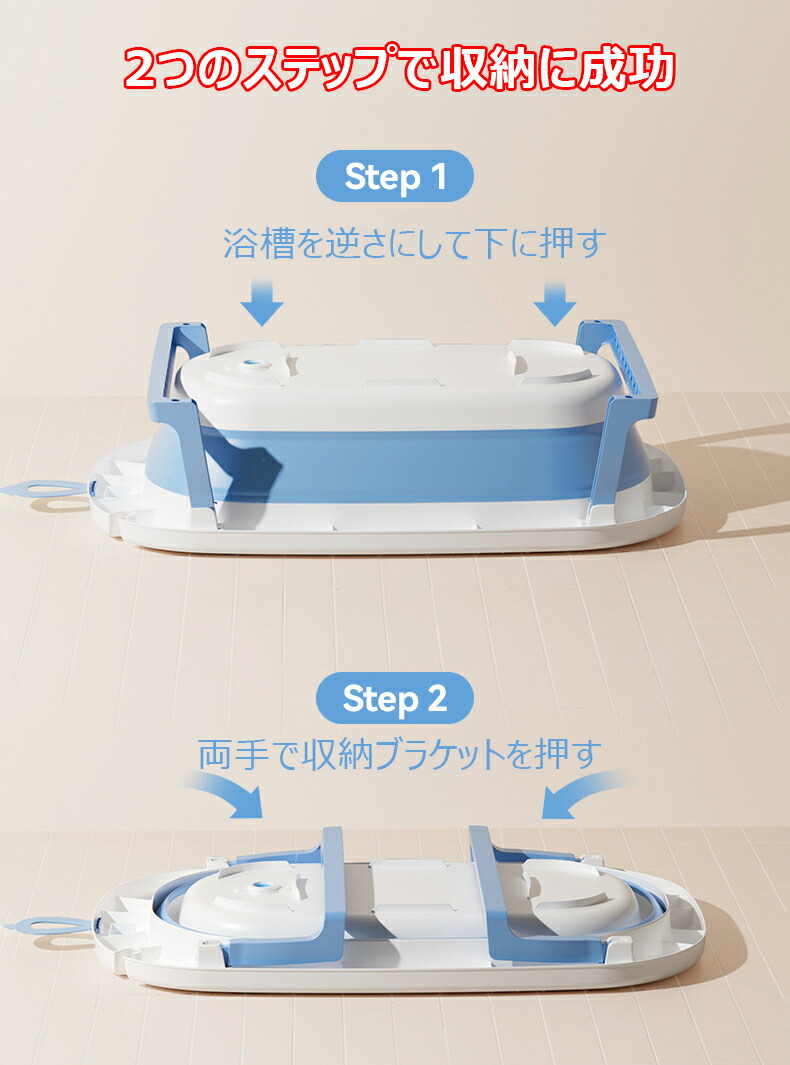 2つのステップで収納に成功

Step 1

浴槽を逆さにして下に押す

Step 2

両手で収納ブラケットを押す