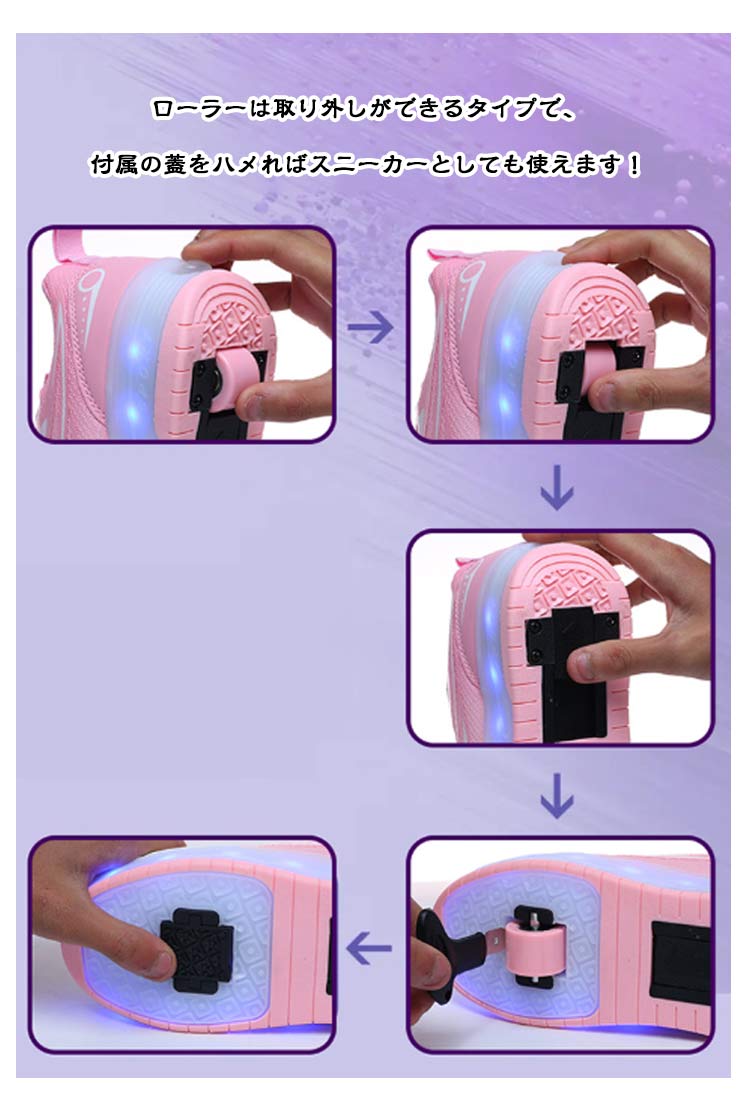 ローラーは取り外しができるタイプで、

付属の蓋をハメればスニーカーとしても使えます！