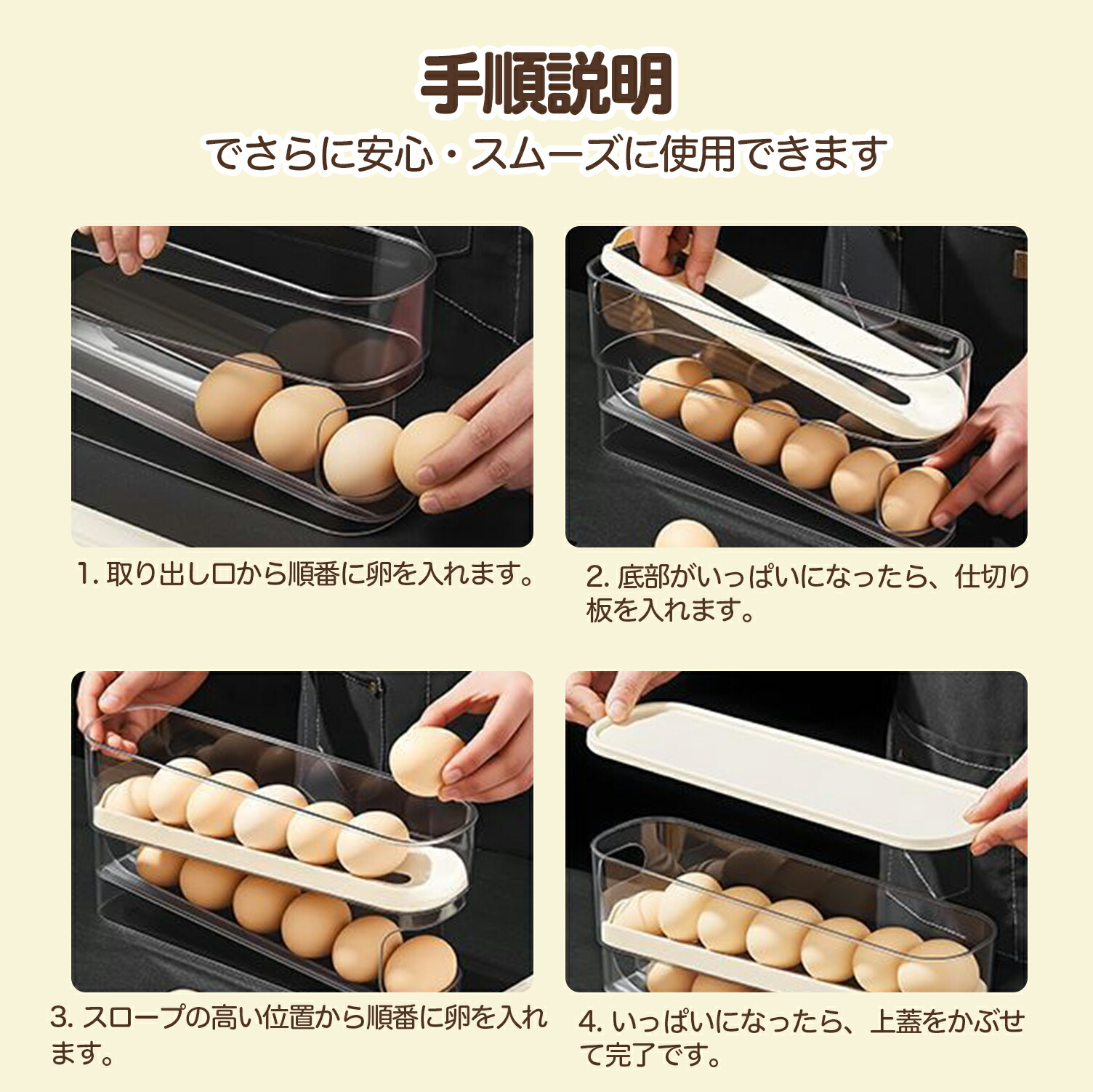 手順説明

でさらに安心・スムーズに使用できます

1. 取り出し口から順番に卵を入れます。

2. 底部がいっぱいになったら、仕切り板を入れます。

3. スロープの高い位置から順番に卵を入れます。

4. いっぱいになったら、上蓋をかぶせて完了です。