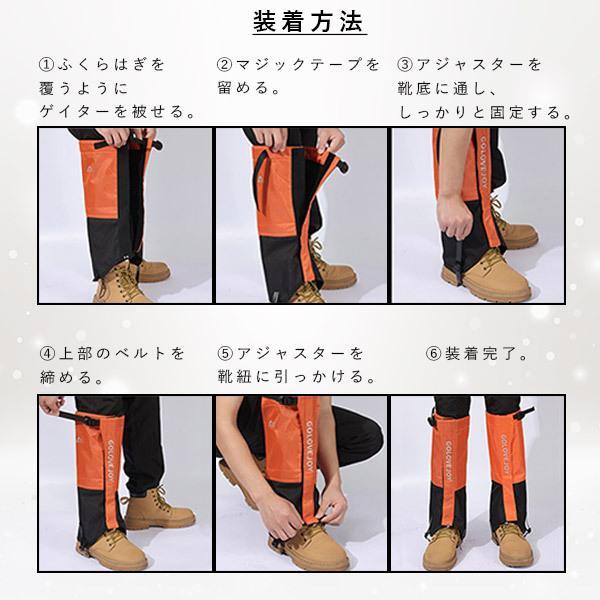 装着方法

①ふくらはぎを覆うようにゲイターを被せる。

②マジックテープを留める。

③アジャスターを靴底に通し、しっかりと固定する。

GOLOVEJOY

④上部のベルトを締める。

⑤アジャスターを靴紐に引っかける。

⑥装着完了。

GOLOVEJOY

GOLOVEJOY

GOLOVEJOY

GOLOVEJOY