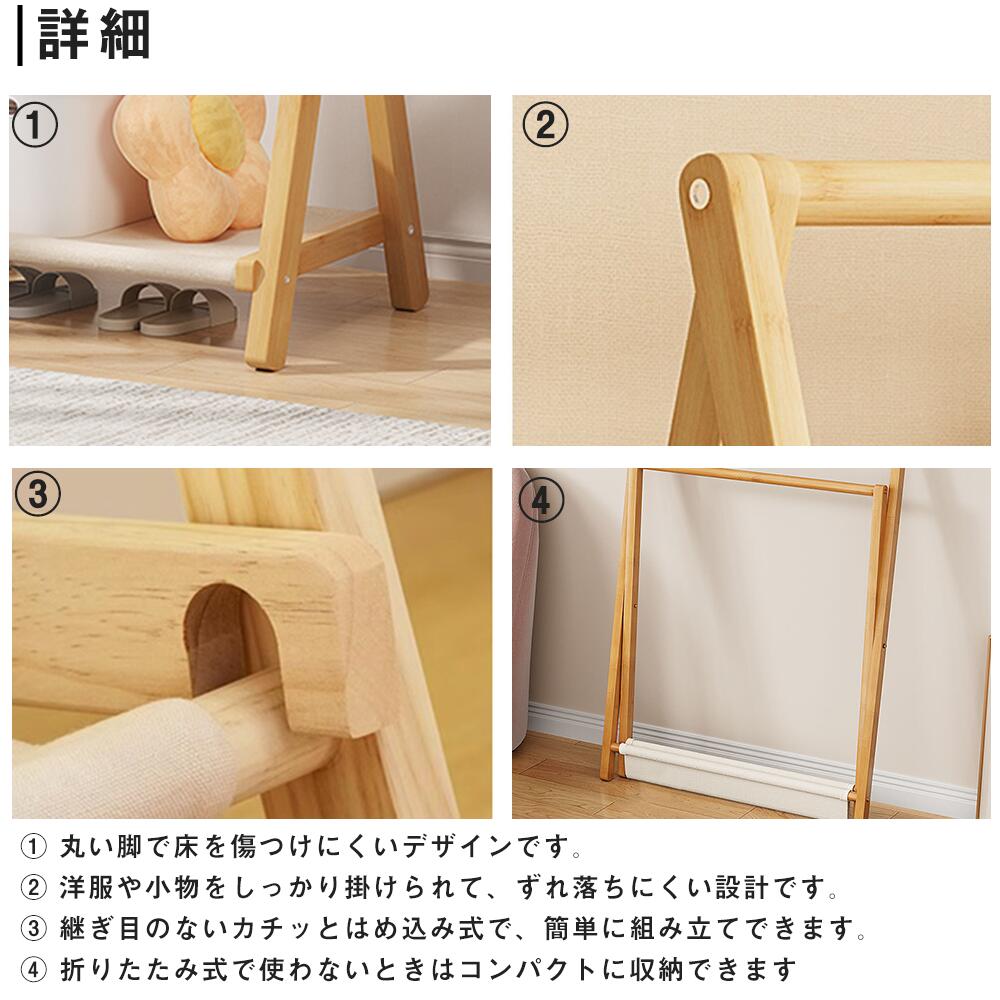 詳細

①

②

③

④

① 丸い脚で床を傷つけにくいデザインです。
② 洋服や小物をしっかり掛けられて、ずれ落ちにくい設計です。
③ 継ぎ目のないカチッとはめ込み式で、簡単に組み立てできます。
④ 折りたたみ式で使わないときはコンパクトに収納できます