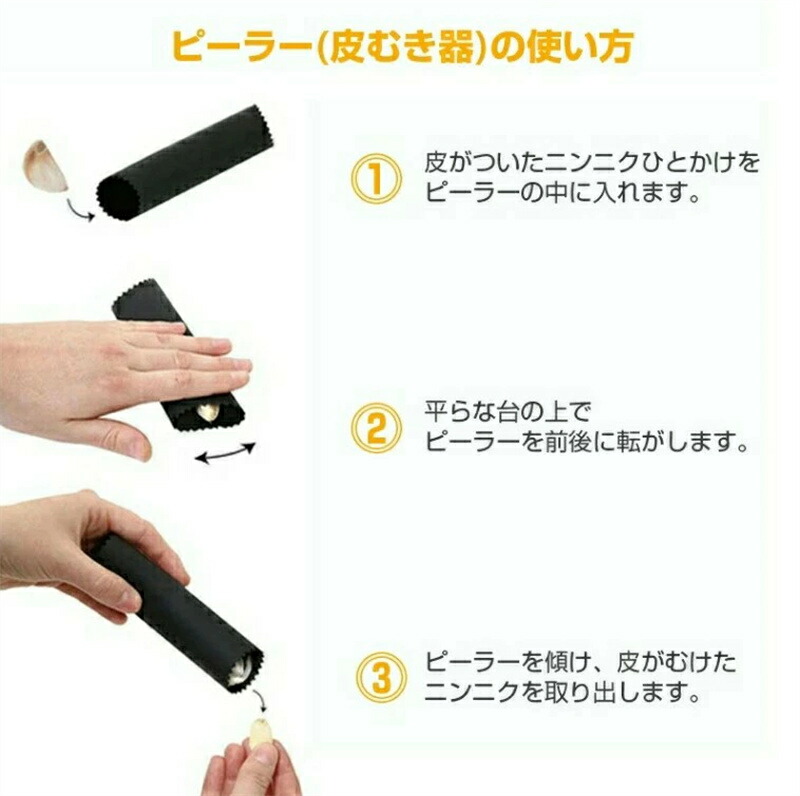 ピーラー(皮むき器)の使い方

①
皮がついたニンニクひとかけをピーラーの中に入れます。

②
平らな台の上でピーラーを前後に転がします。

③
ピーラーを傾け、皮がむけたニンニクを取り出します。