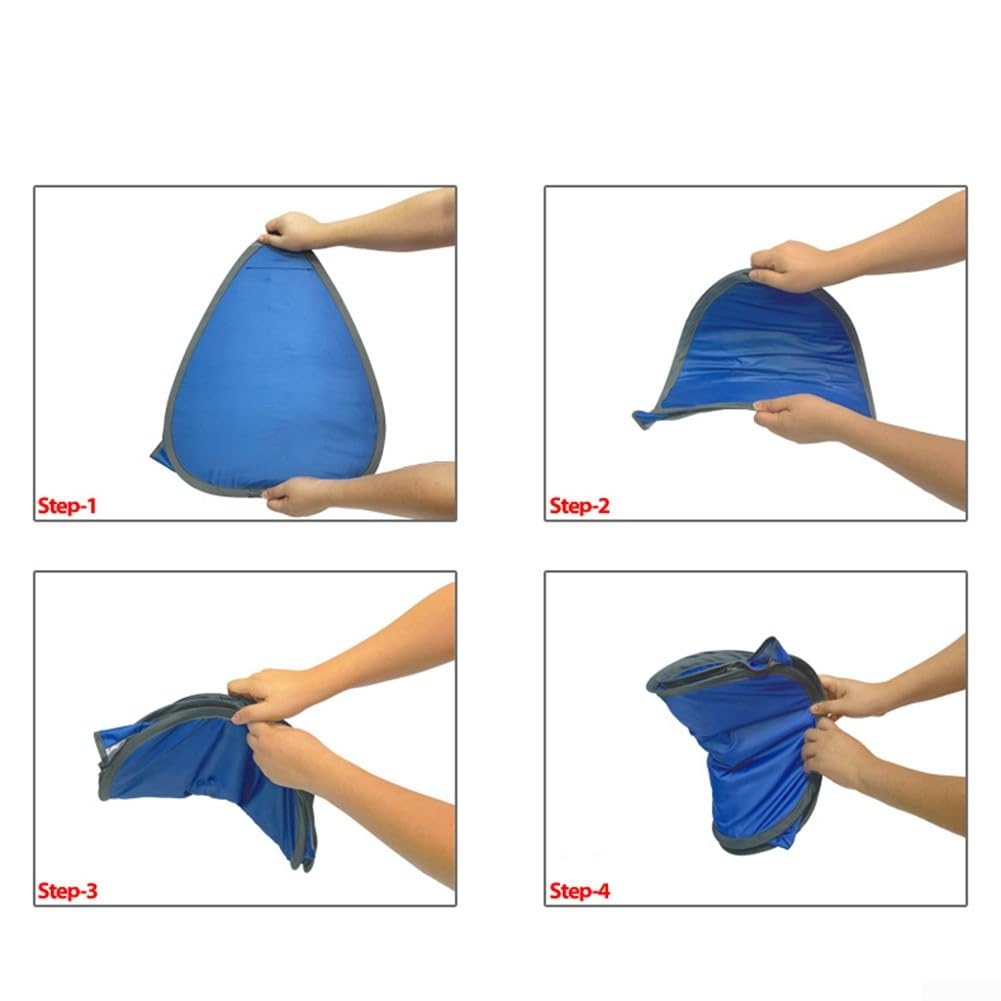 Step-1

Step-2

Step-3

Step-4